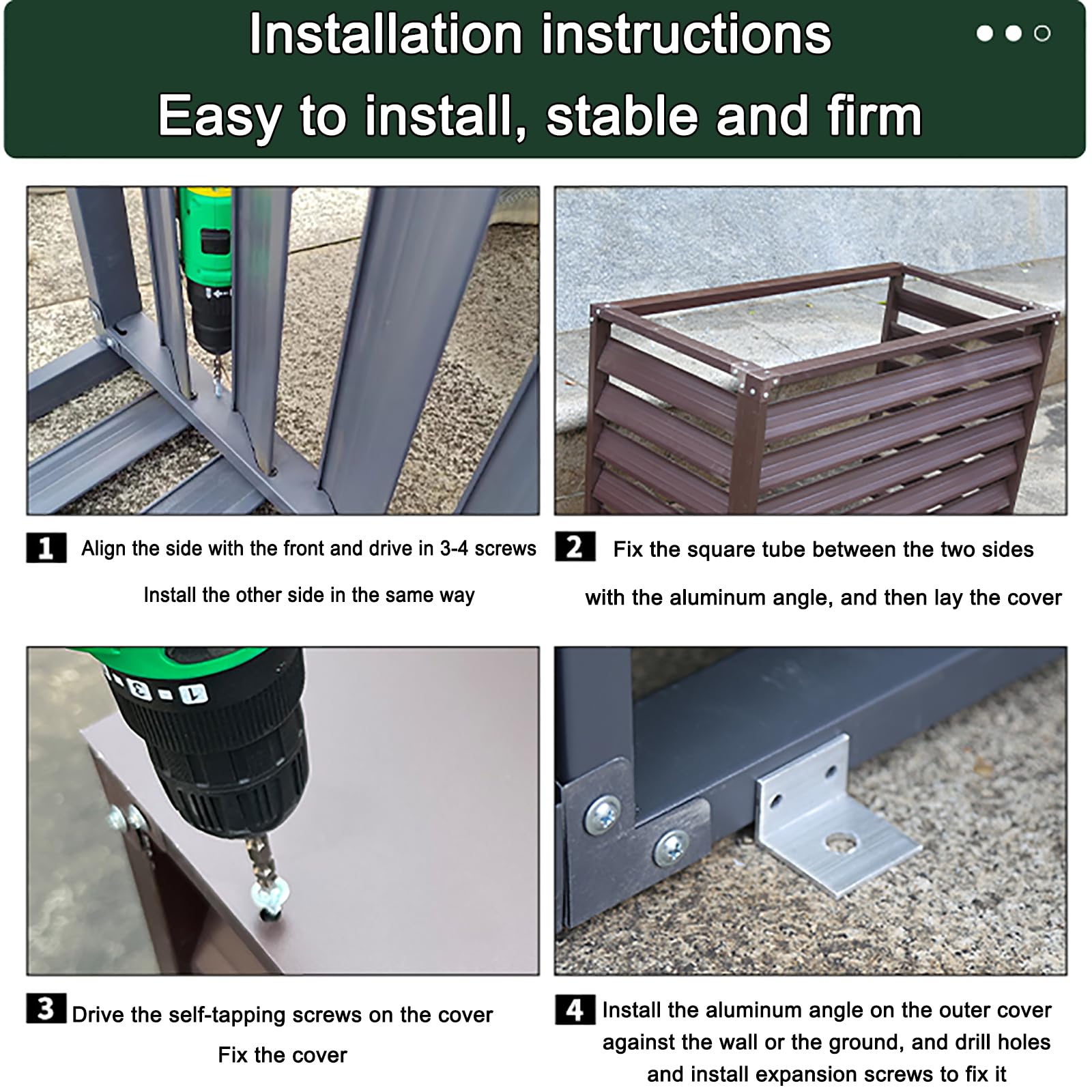 Installation instructions

Easy to install, stable and firm

1 Align the side with the front and drive in 3-4 screws

Install the other side in the same way

2 Fix the square tube between the two sides

with the aluminum angle, and then lay the cover

3 Drive the self-tapping screws on the cover

Fix the cover

4 Install the aluminum angle on the outer cover against the wall or the ground, and drill holes and install expansion screws to fix it