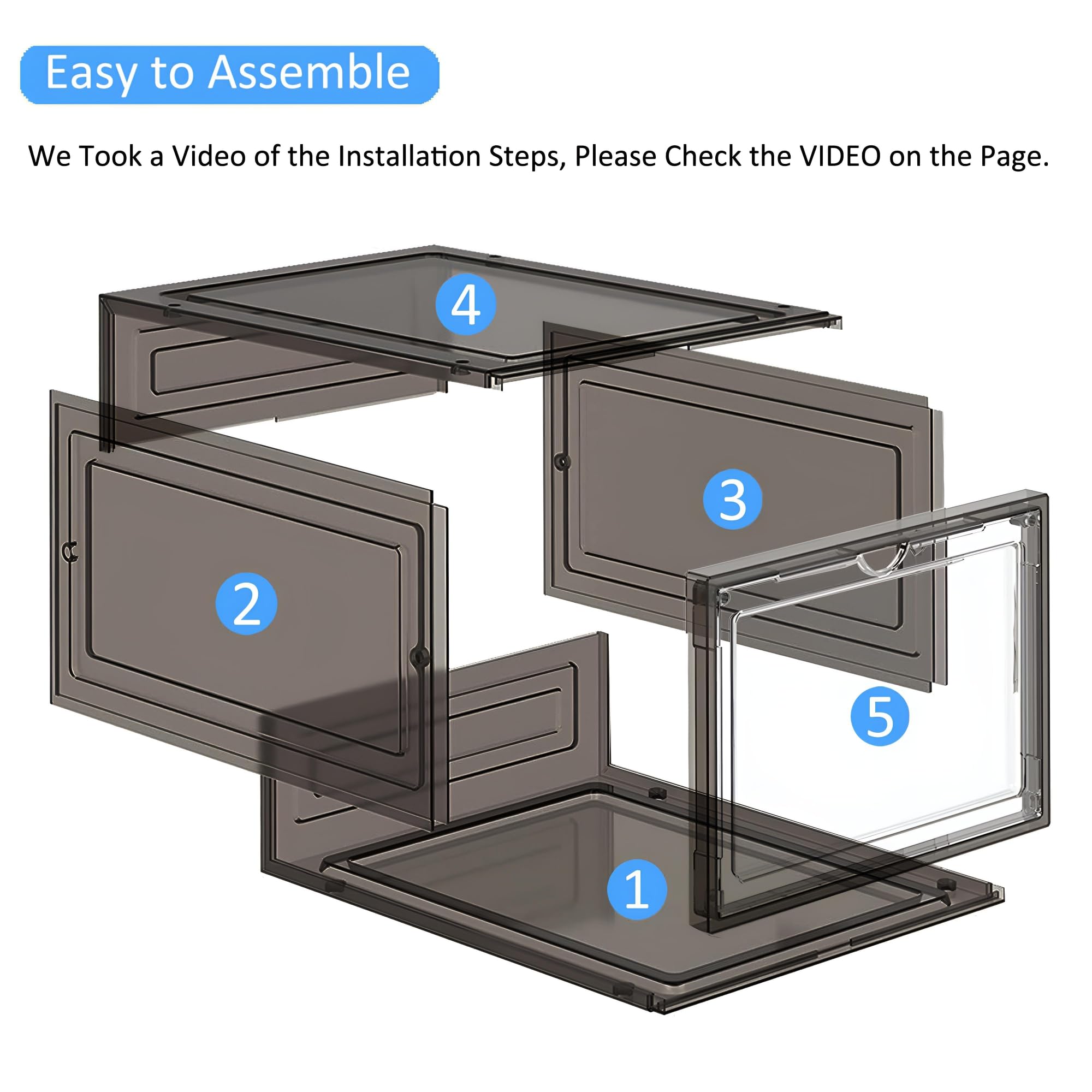 Easy to Assemble

We Took a Video of the Installation Steps, Please Check the VIDEO on the Page.

4

3

2

5

1