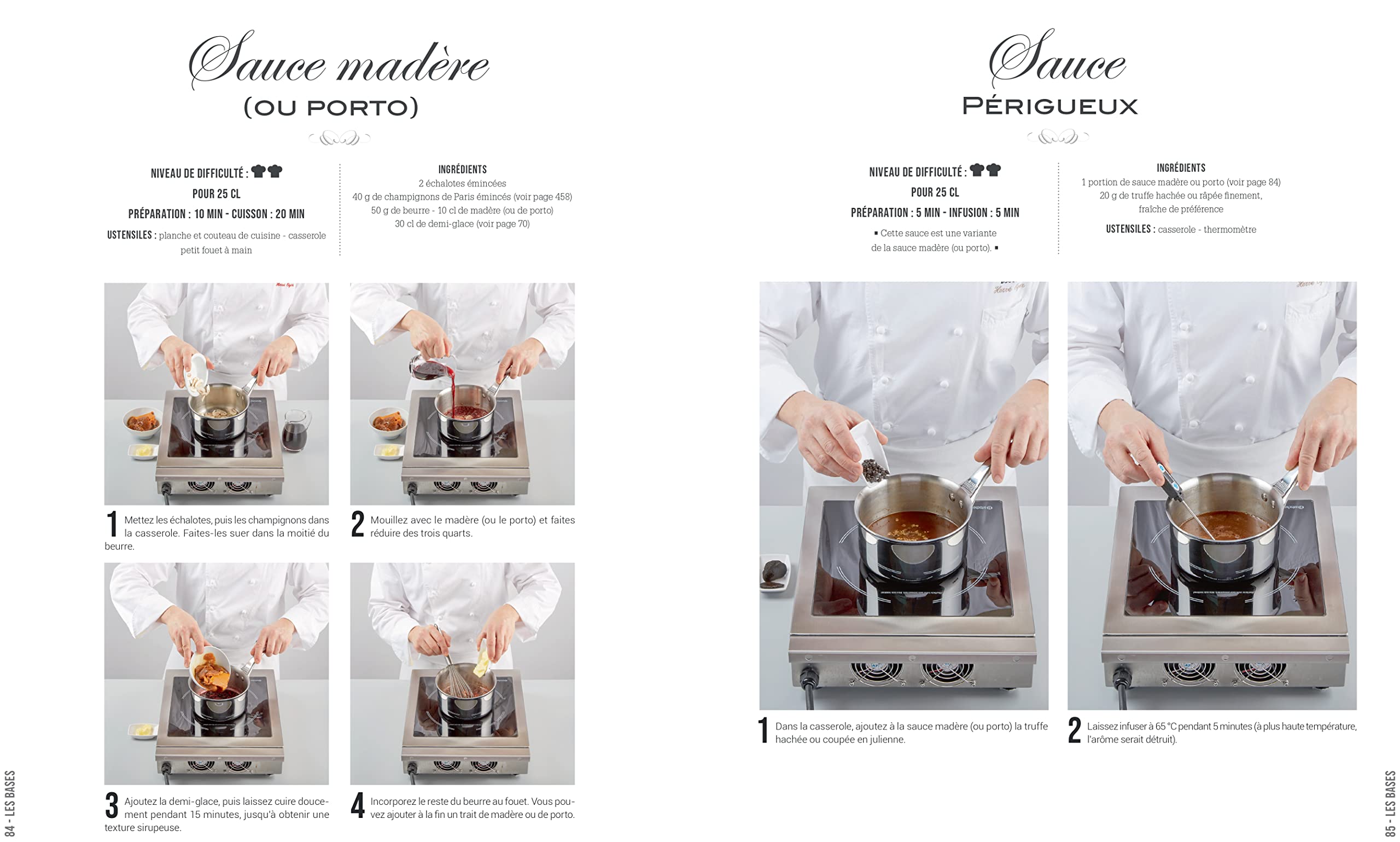 Sauce madère
(OU PORTO)

NIVEAU DE DIFFICULTÉ :
POUR 25 CL
PRÉPARATION : 10 MIN - CUISSON : 20 MIN
USTENSILES : planche et couteau de cuisine - casserole petit fouet à main

INGRÉDIENTS
2 échalotes émincées
40 g de champignons de Paris émincés (voir page 458)
50 g de beurre - 10 cl de madère (ou de porto)
30 cl de demi-glace (voir page 70)

1 Mettez les échalotes, puis les champignons dans la casserole. Faites-les suer dans la moitié du beurre.

2 Mouillez avec le madère (ou le porto) et faites réduire des trois quarts.

3 Ajoutez la demi-glace, puis laissez cuire doucement pendant 15 minutes, jusqu'à obtenir une texture sirupeuse.

4 Incorporez le reste du beurre au fouet. Vous pouvez ajouter à la fin un trait de madère ou de porto.

84 - LES BASES

Sauce
PÉRIGUEUX

NIVEAU DE DIFFICULTÉ :
POUR 25 CL
PRÉPARATION : 5 MIN - INFUSION : 5 MIN
▪ Cette sauce est une variante de la sauce madère (ou porto). ▪

INGRÉDIENTS
1 portion de sauce madère ou porto (voir page 84)
20 g de truffe hachée ou râpée finement, fraîche de préférence
USTENSILES : casserole - thermomètre

1 Dans la casserole, ajoutez à la sauce madère (ou porto) la truffe hachée ou coupée en julienne.

2 Laissez infuser à 65 °C pendant 5 minutes (à plus haute température, l'arôme serait détruit).

85 - LES BASES