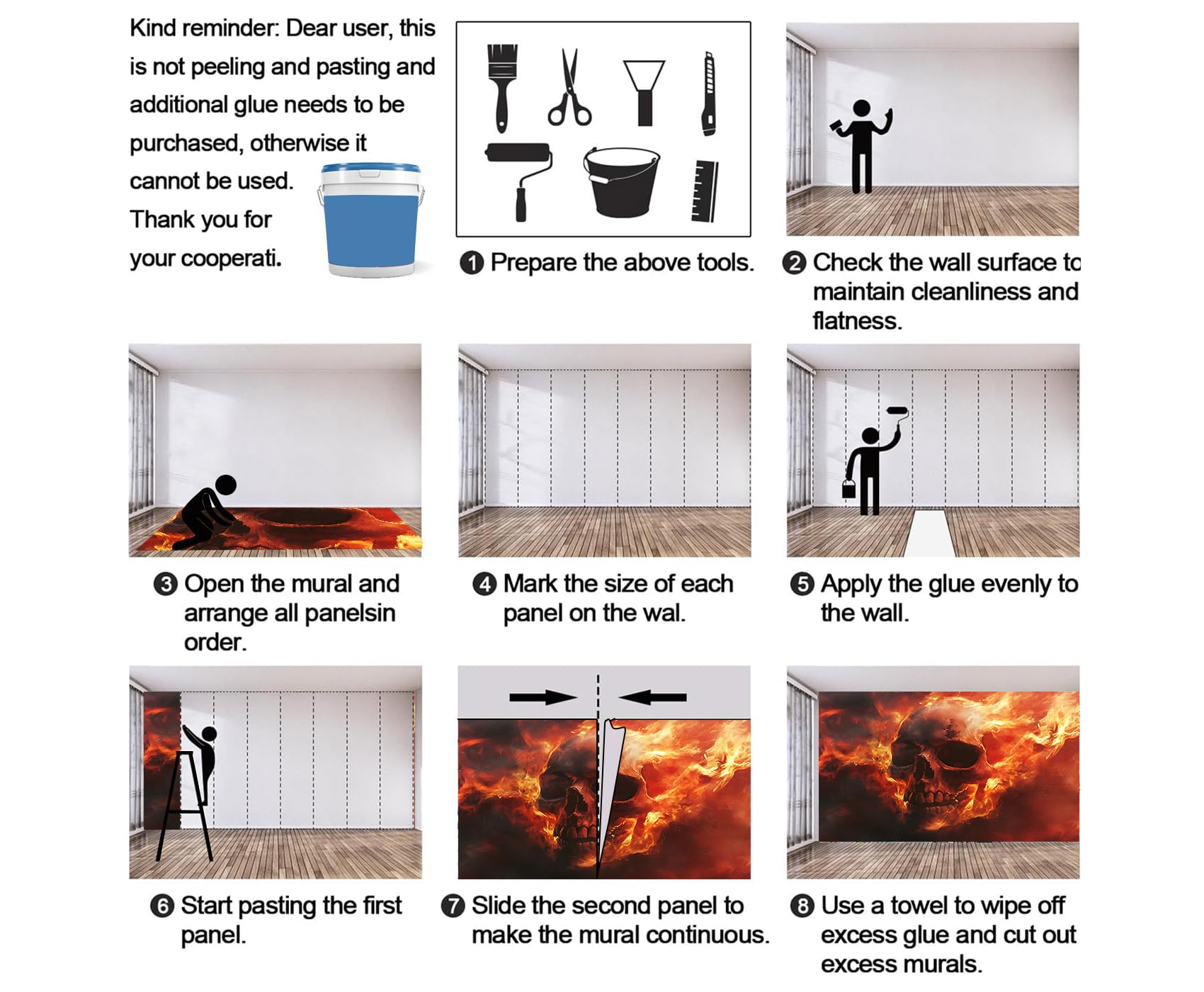 Kind reminder: Dear user, this is not peeling and pasting and additional glue needs to be purchased, otherwise it cannot be used. Thank you for your cooperati.

❶ Prepare the above tools.

❷ Check the wall surface to maintain cleanliness and flatness.

❸ Open the mural and arrange all panelsin order.

❹ Mark the size of each panel on the wal.

❺ Apply the glue evenly to the wall.

❻ Start pasting the first panel.

❼ Slide the second panel to make the mural continuous.

❽ Use a towel to wipe off excess glue and cut out excess murals.