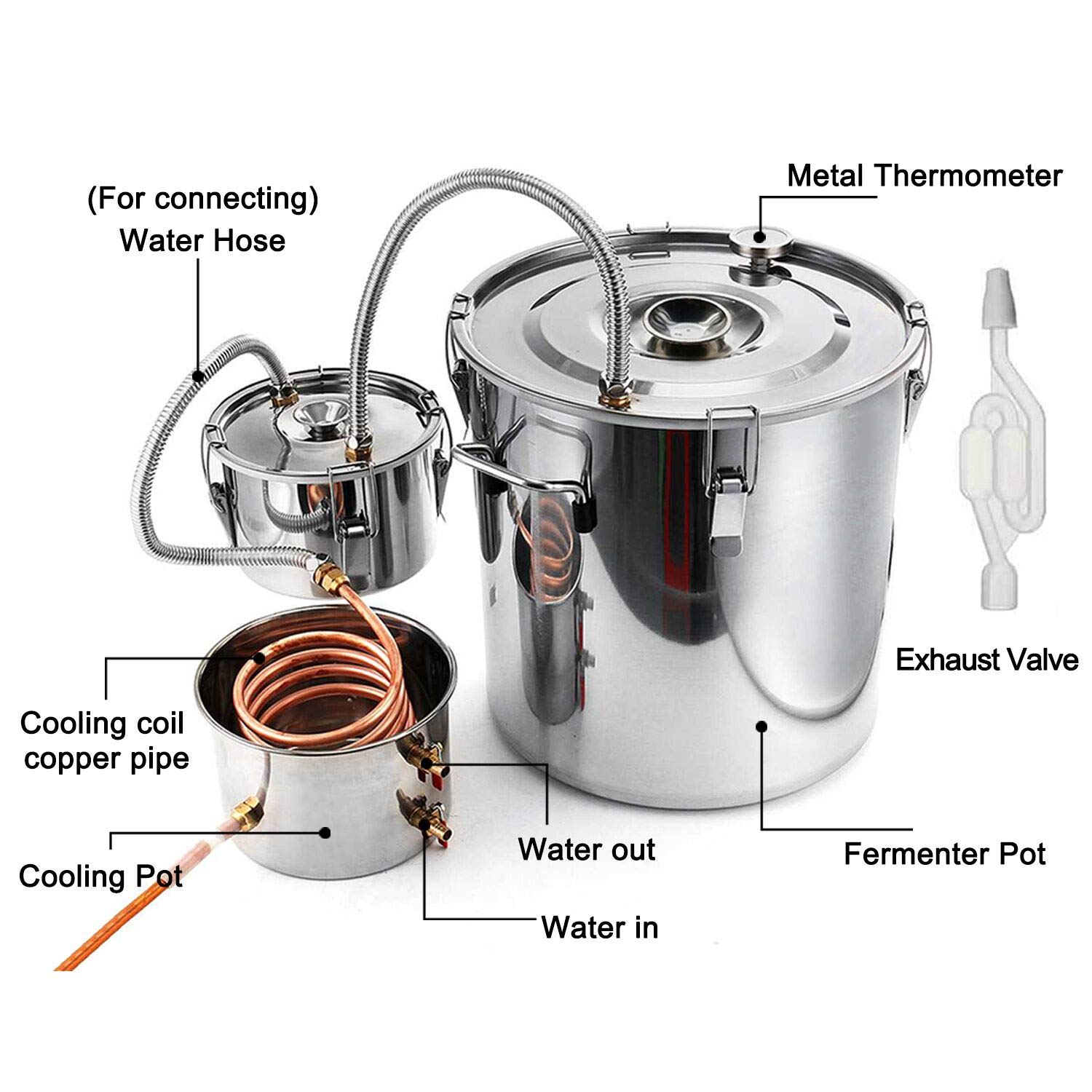 (For connecting)
Water Hose

Metal Thermometer

Exhaust Valve

Cooling coil
copper pipe

Cooling Pot

Water out

Water in

Fermenter Pot