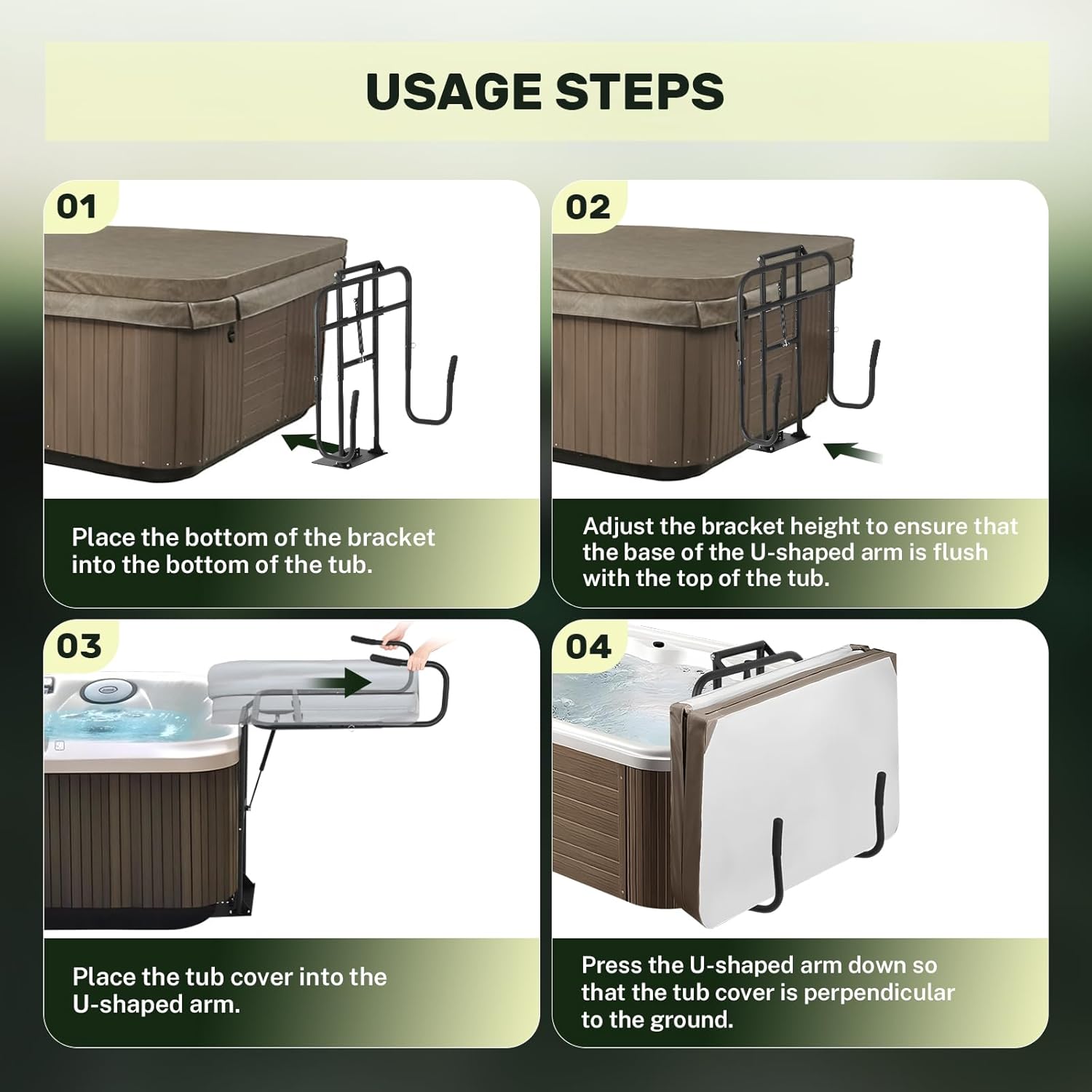 USAGE STEPS

01

Place the bottom of the bracket into the bottom of the tub.

02

Adjust the bracket height to ensure that the base of the U-shaped arm is flush with the top of the tub.

03

Place the tub cover into the U-shaped arm.

04

Press the U-shaped arm down so that the tub cover is perpendicular to the ground.