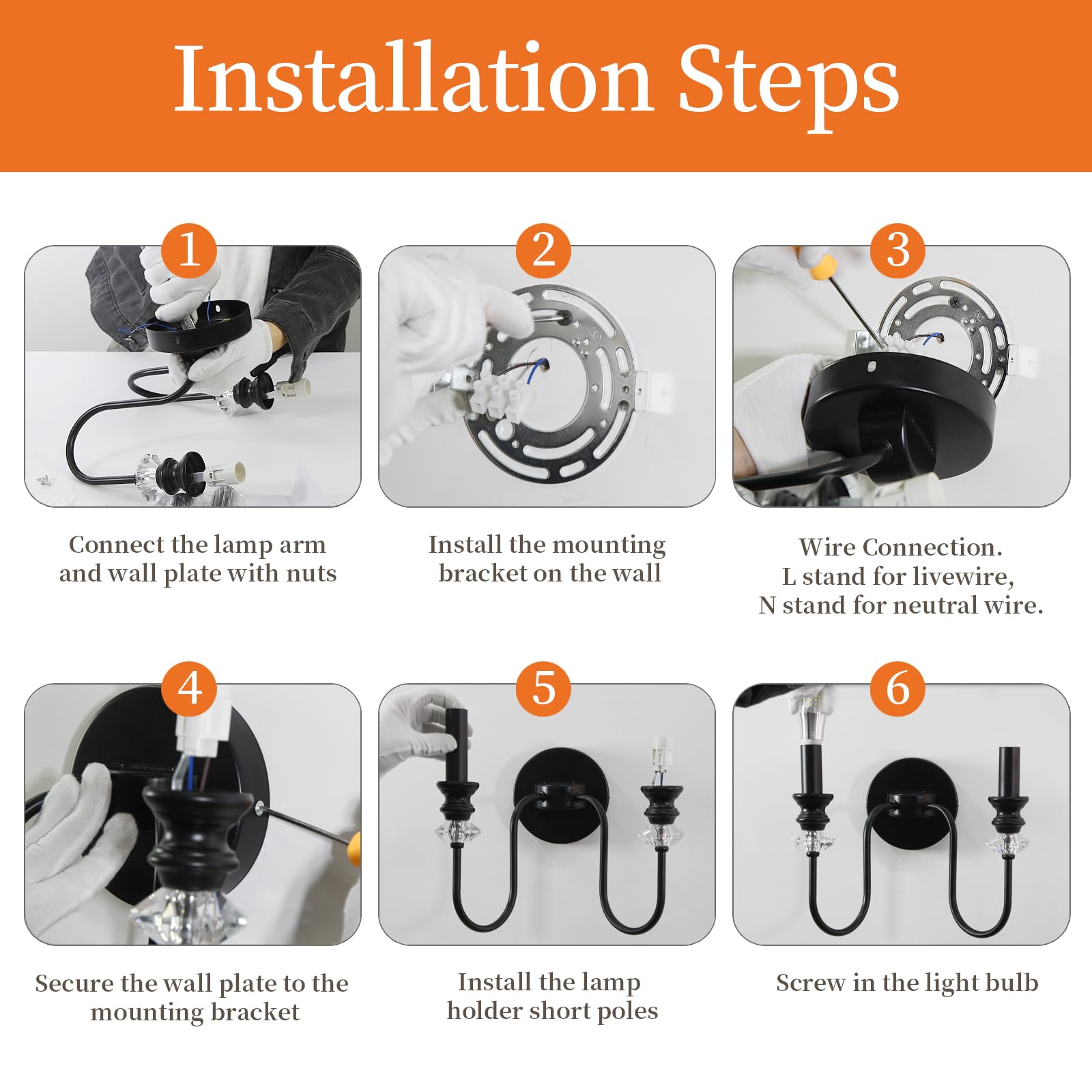 Installation Steps

1

Connect the lamp arm and wall plate with nuts

2

Install the mounting bracket on the wall

3

Wire Connection.
L stand for livewire,
N stand for neutral wire.

4

Secure the wall plate to the mounting bracket

5

Install the lamp holder short poles

6

Screw in the light bulb