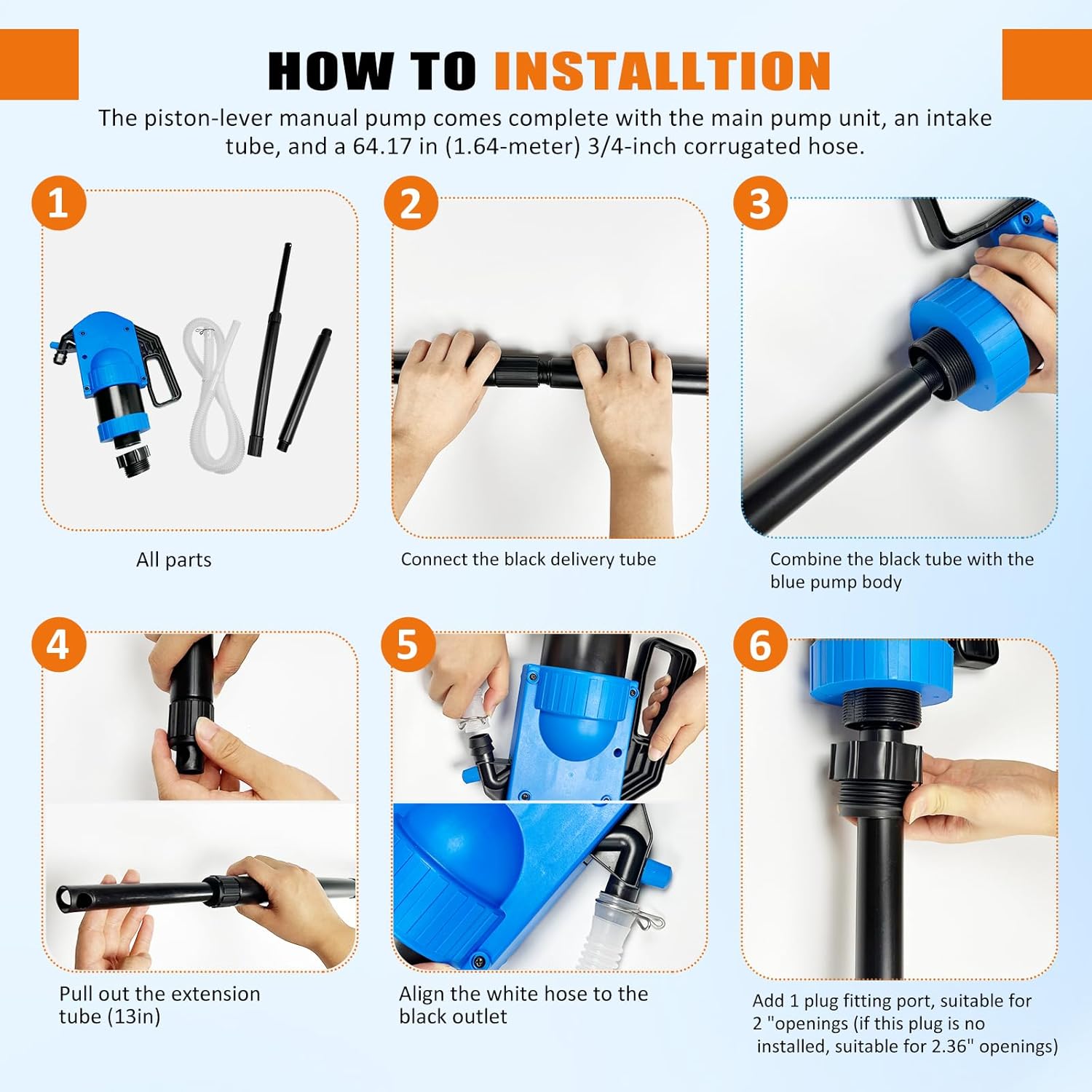 HOW TO INSTALLTION

The piston-lever manual pump comes complete with the main pump unit, an intake tube, and a 64.17 in (1.64-meter) 3/4-inch corrugated hose.

1

All parts

2

Connect the black delivery tube

3

Combine the black tube with the blue pump body

4

Pull out the extension tube (13in)

5

Align the white hose to the black outlet

6

Add 1 plug fitting port, suitable for 2 "openings (if this plug is no installed, suitable for 2.36" openings)