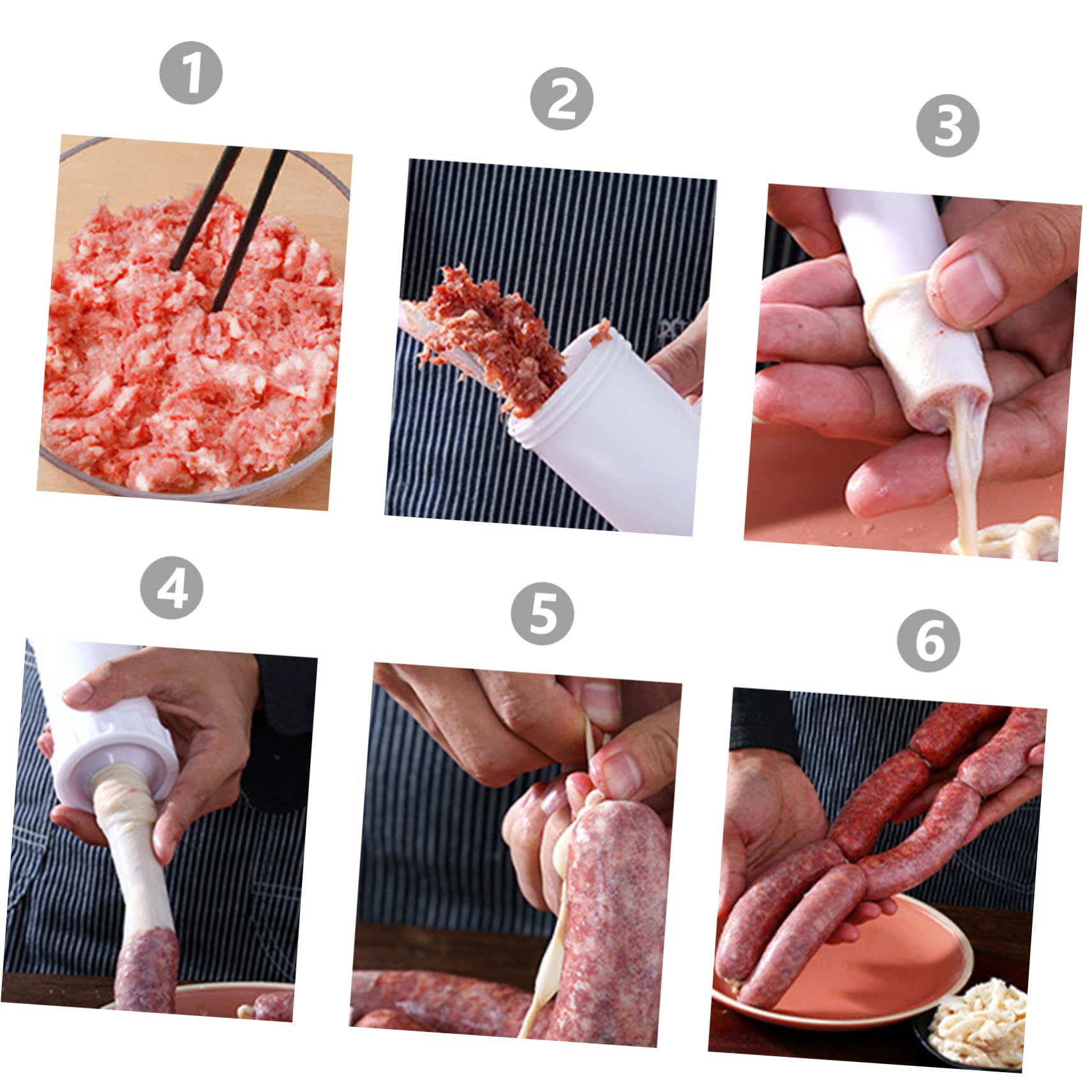 1

2

3

4

5

6