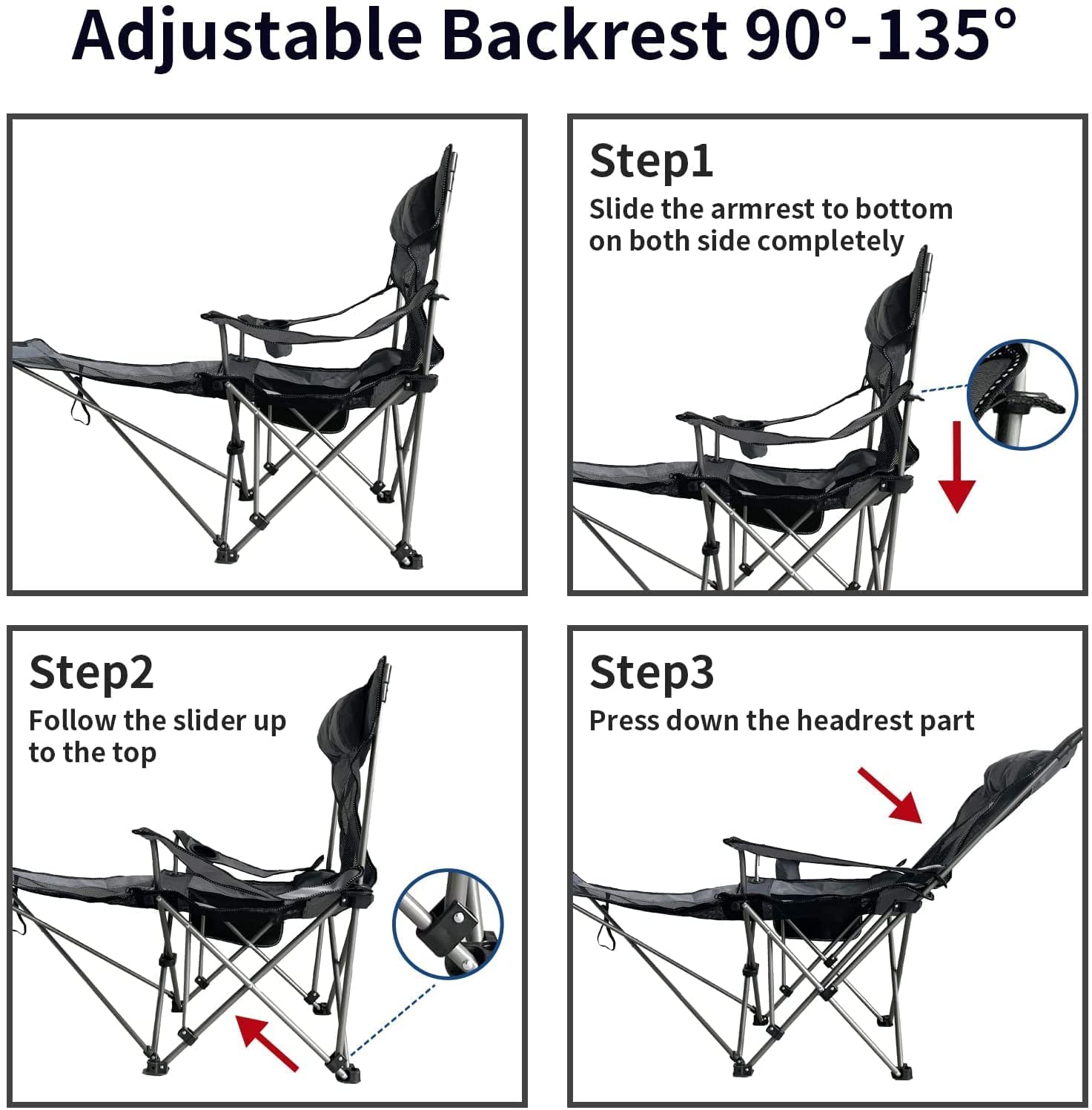 Adjustable Backrest 90°-135°

Step1
Slide the armrest to bottom on both side completely

Step2
Follow the slider up to the top

Step3
Press down the headrest part