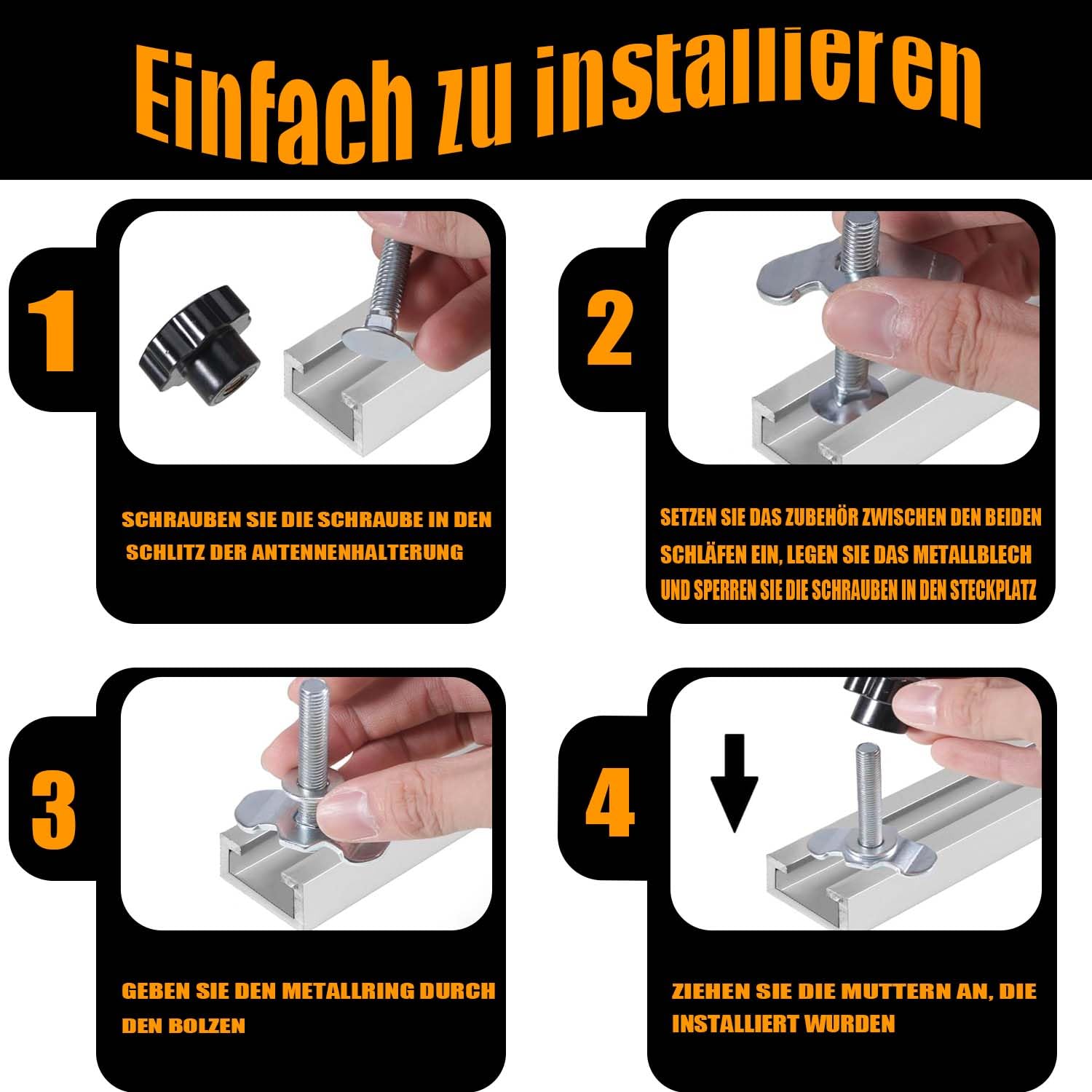 Einfach zu installieren

1

SCHRAUBEN SIE DIE SCHRAUBE IN DEN SCHLITZ DER ANTENNENHALTERUNG

2

SETZEN SIE DAS ZUBEHÖR ZWISCHEN DEN BEIDEN SCHLÄFEN EIN, LEGEN SIE DAS METALLBLECH UND SPERREN SIE DIE SCHRAUBEN IN DEN STECKPLATZ

3

GEBEN SIE DEN METALLRING DURCH DEN BOLZEN

4

ZIEHEN SIE DIE MUTTERN AN, DIE INSTALLIERT WURDEN