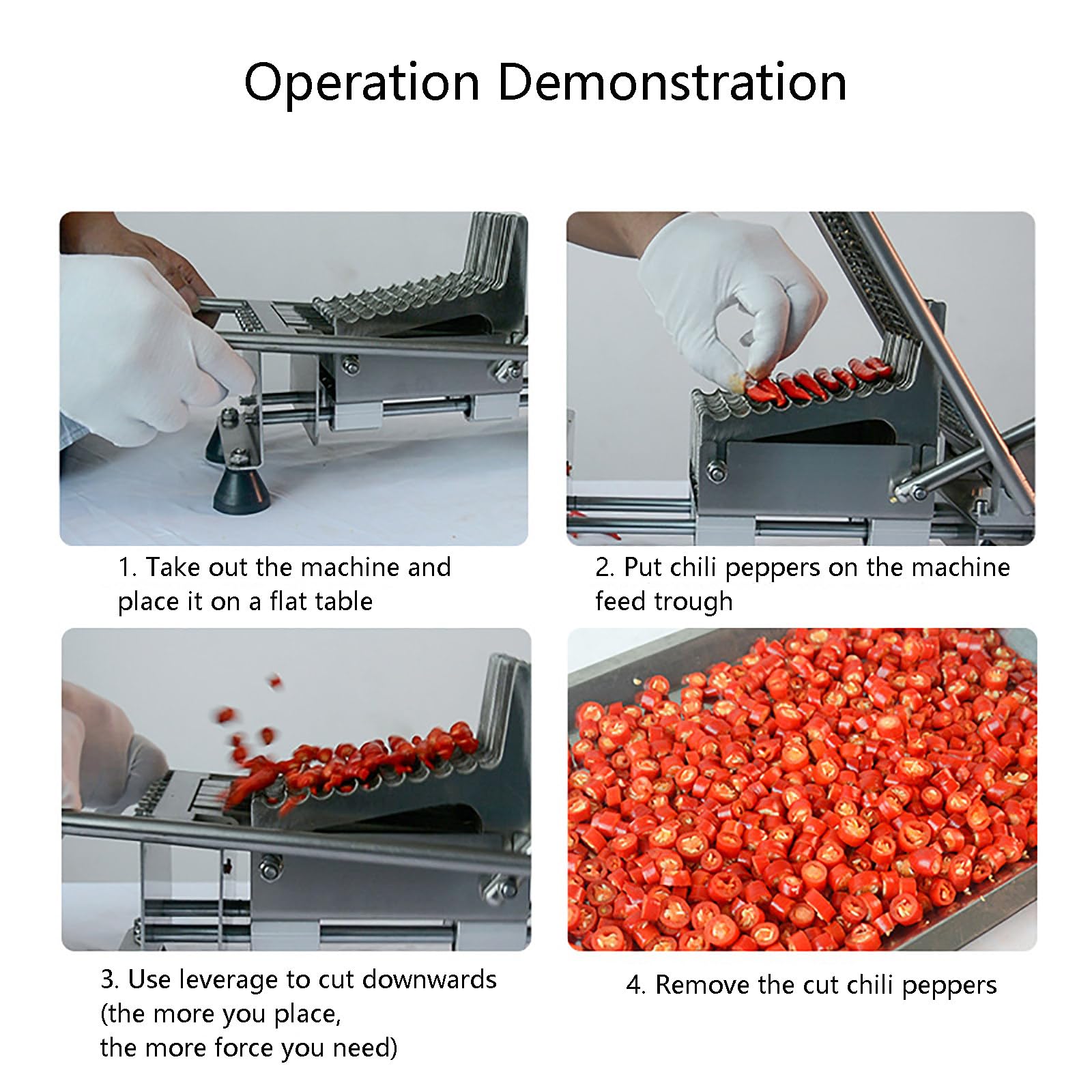 Operation Demonstration

1. Take out the machine and place it on a flat table

2. Put chili peppers on the machine feed trough

3. Use leverage to cut downwards (the more you place, the more force you need)

4. Remove the cut chili peppers