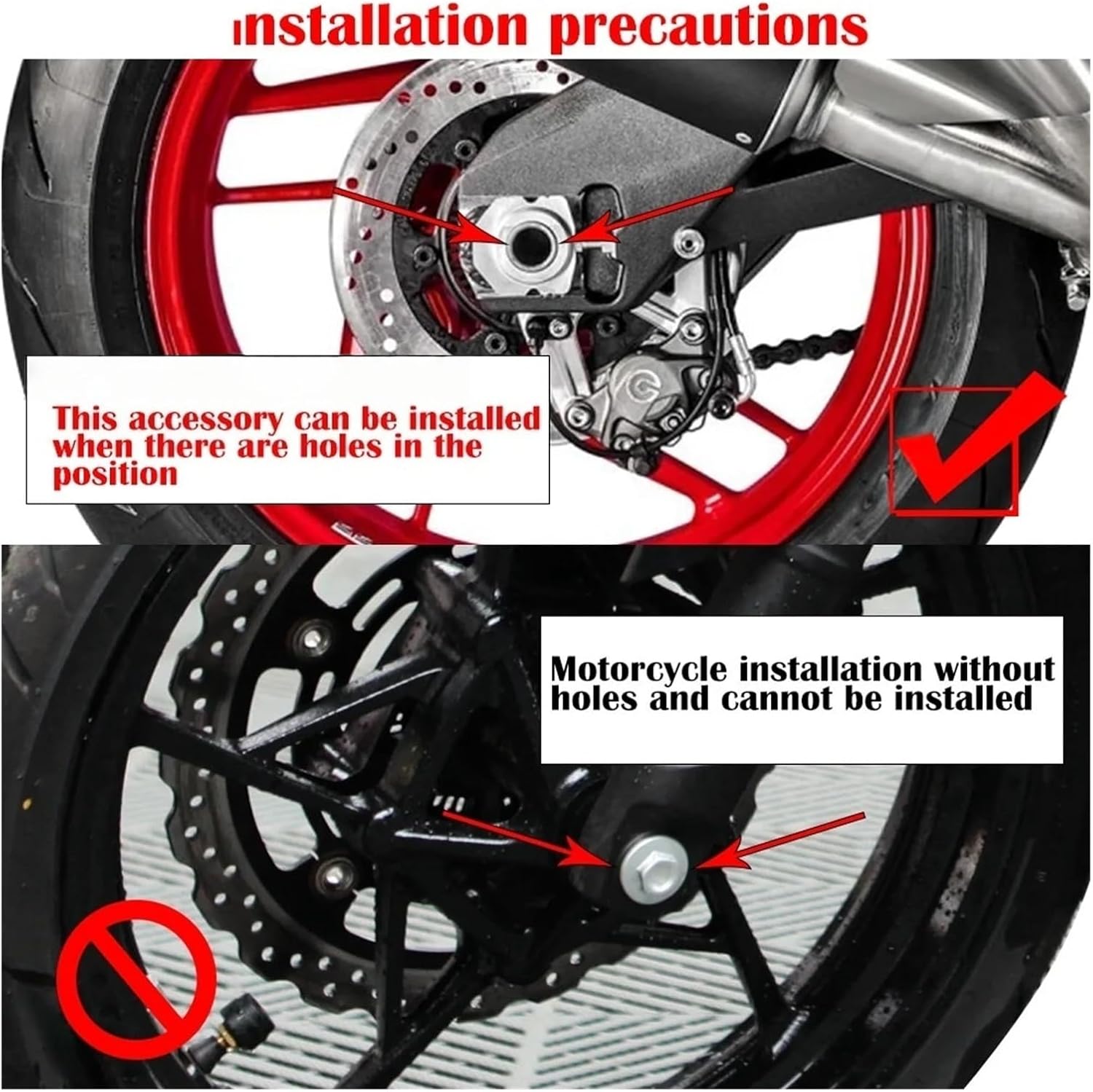 installation precautions

This accessory can be installed when there are holes in the position

Motorcycle installation without holes and cannot be installed