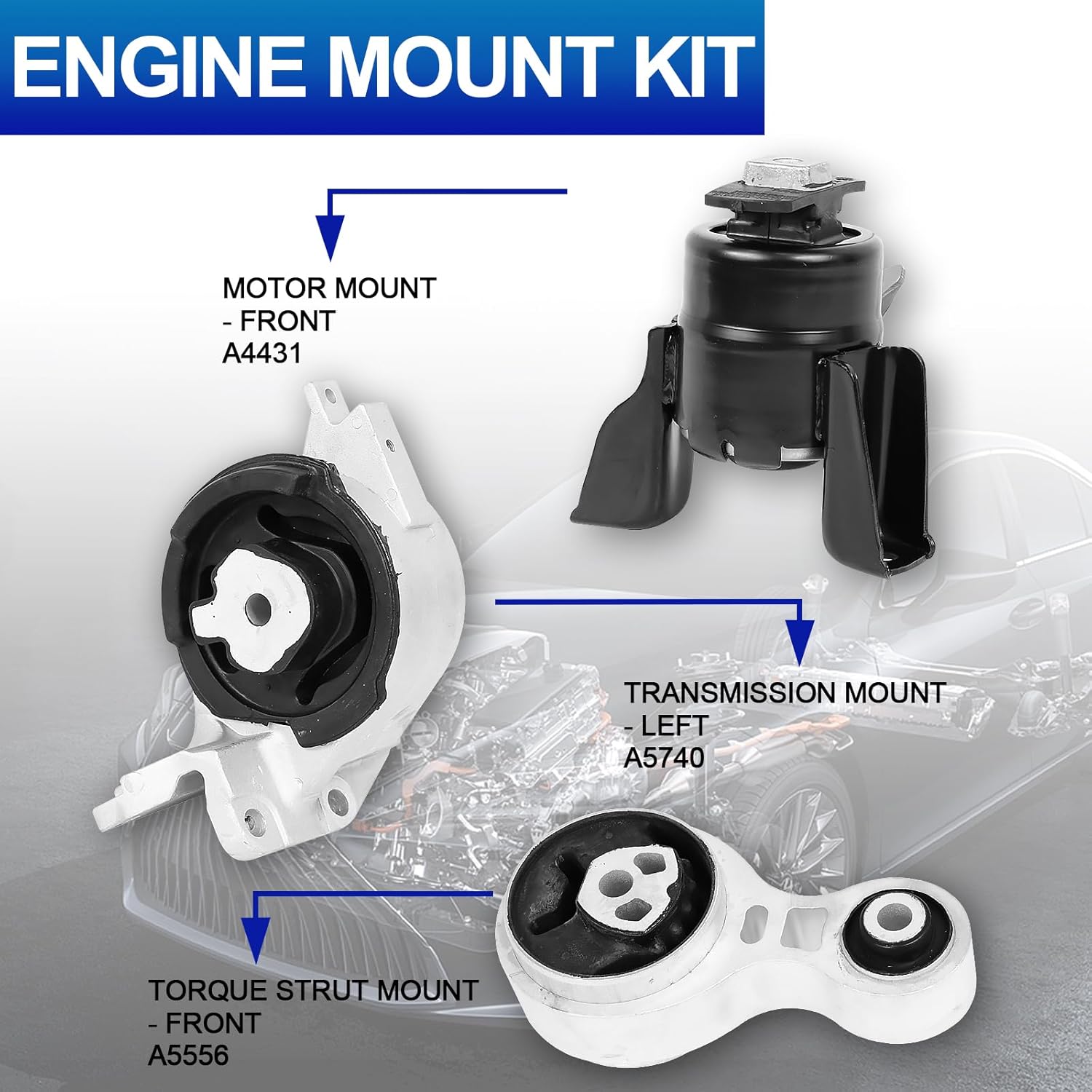 ENGINE MOUNT KIT

MOTOR MOUNT
- FRONT
A4431

TRANSMISSION MOUNT
- LEFT
A5740

TORQUE STRUT MOUNT
- FRONT
A5556