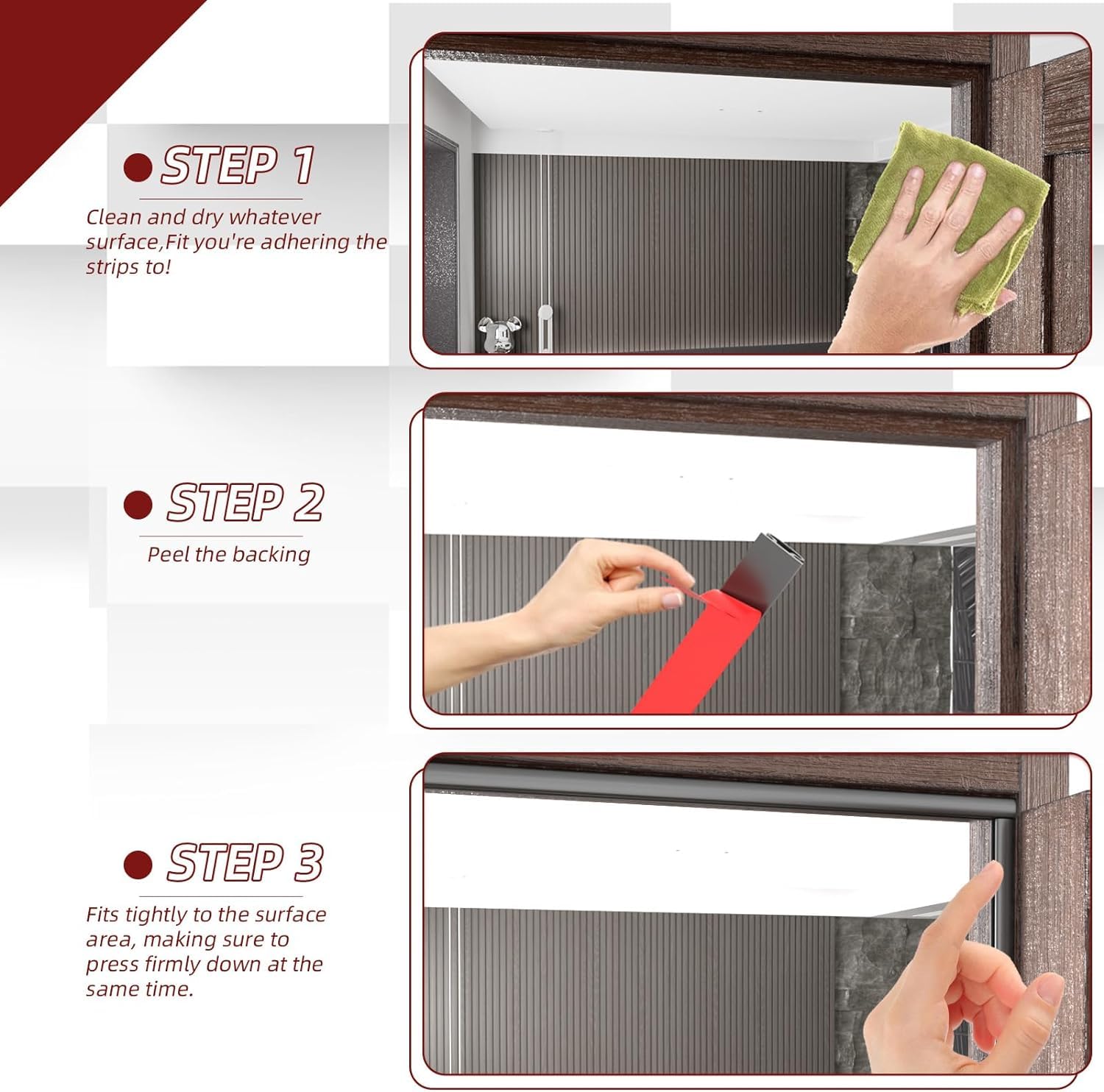 STEP 1

Clean and dry whatever surface,Fit you're adhering the strips to!

STEP 2

Peel the backing

STEP 3

Fits tightly to the surface area, making sure to press firmly down at the same time.