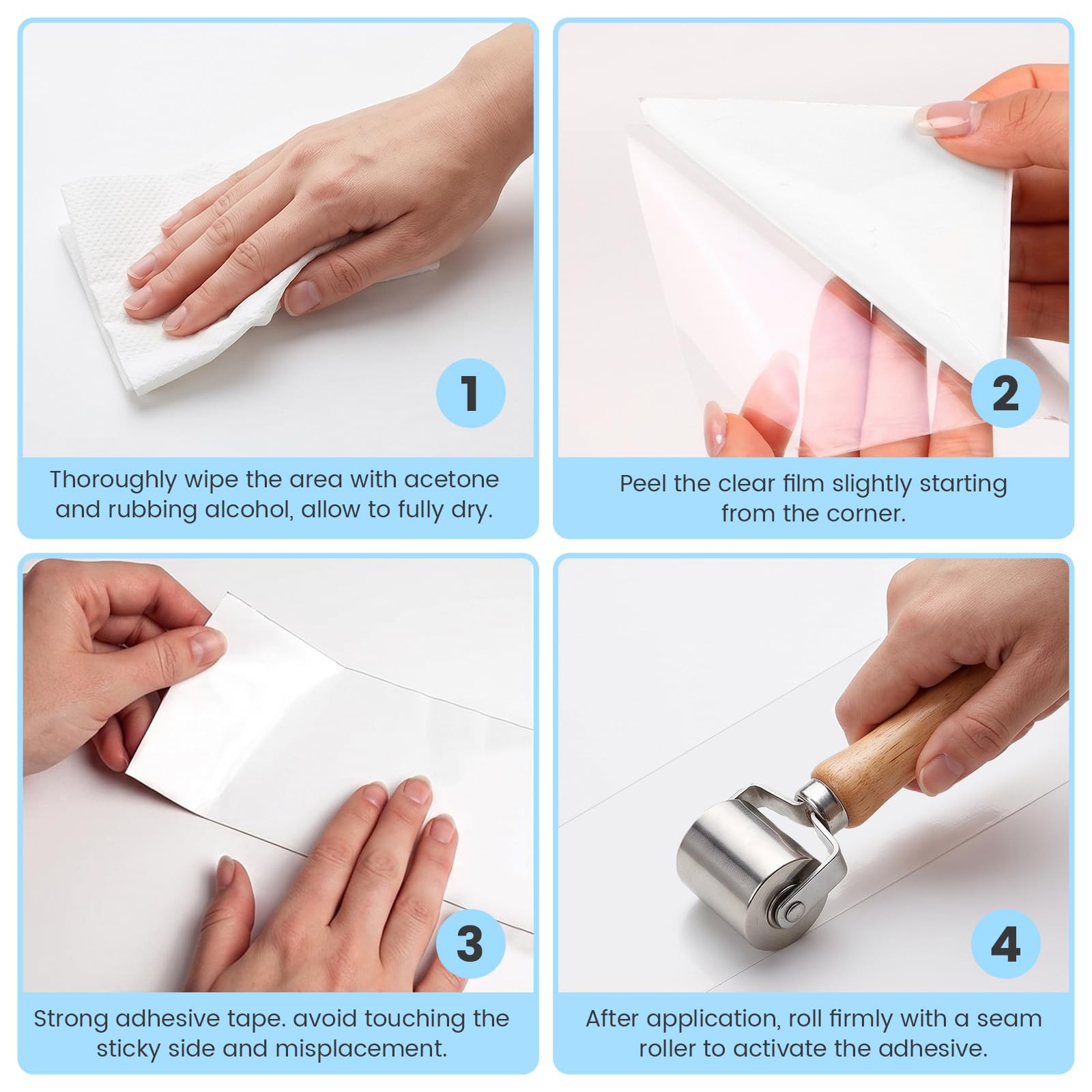 1

Thoroughly wipe the area with acetone and rubbing alcohol, allow to fully dry.

2

Peel the clear film slightly starting from the corner.

3

Strong adhesive tape. avoid touching the sticky side and misplacement.

4

After application, roll firmly with a seam roller to activate the adhesive.