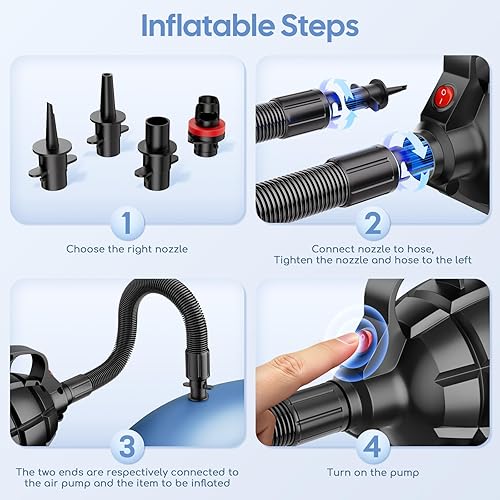 Inflatable Steps

1

Choose the right nozzle

2

Connect nozzle to hose, Tighten the nozzle and hose to the left

3

The two ends are respectively connected to the air pump and the item to be inflated

4

Turn on the pump