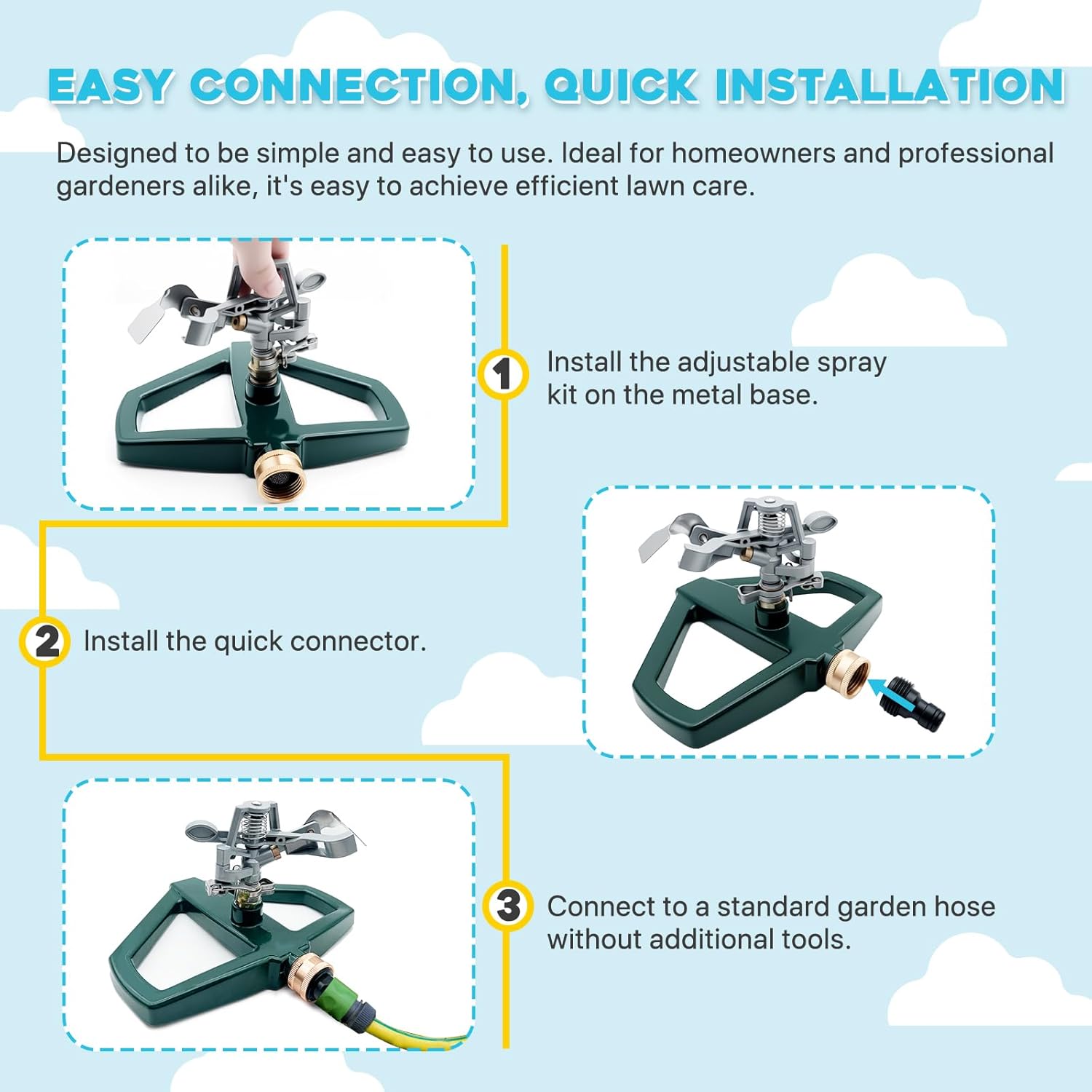 EASY CONNECTION, QUICK INSTALLATION

Designed to be simple and easy to use. Ideal for homeowners and professional gardeners alike, it's easy to achieve efficient lawn care.

1 Install the adjustable spray kit on the metal base.

2 Install the quick connector.

3 Connect to a standard garden hose without additional tools.