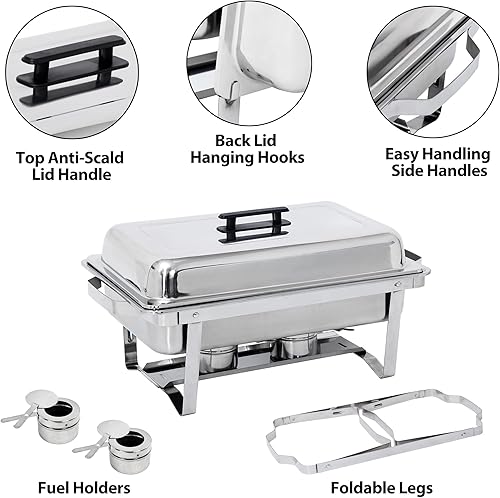 Top Anti-Scald Lid Handle

Back Lid Hanging Hooks

Easy Handling Side Handles

Fuel Holders

Foldable Legs