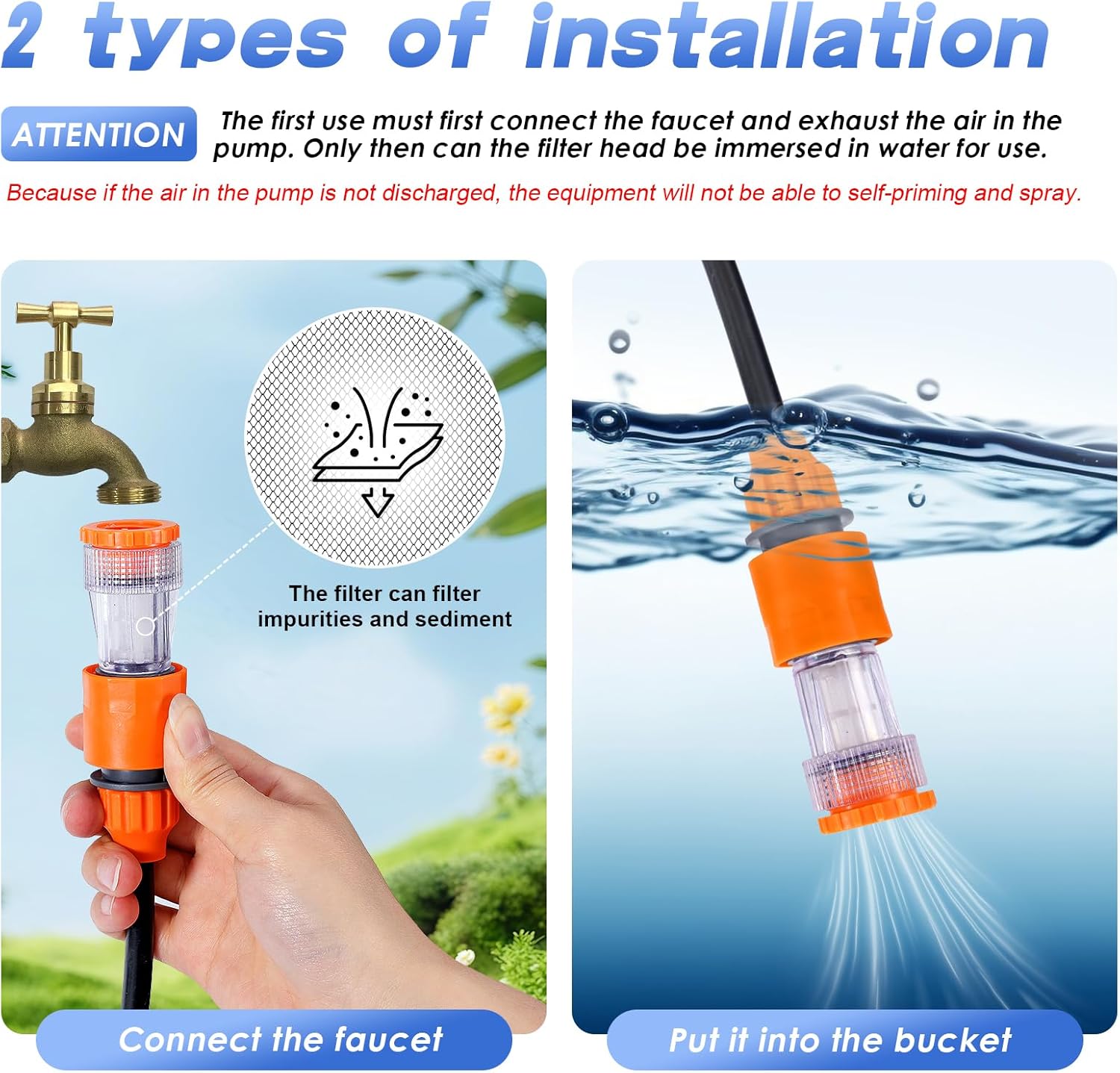 2 types of installation

ATTENTION The first use must first connect the faucet and exhaust the air in the pump. Only then can the filter head be immersed in water for use.

Because if the air in the pump is not discharged, the equipment will not be able to self-priming and spray.

The filter can filter impurities and sediment

Connect the faucet

Put it into the bucket