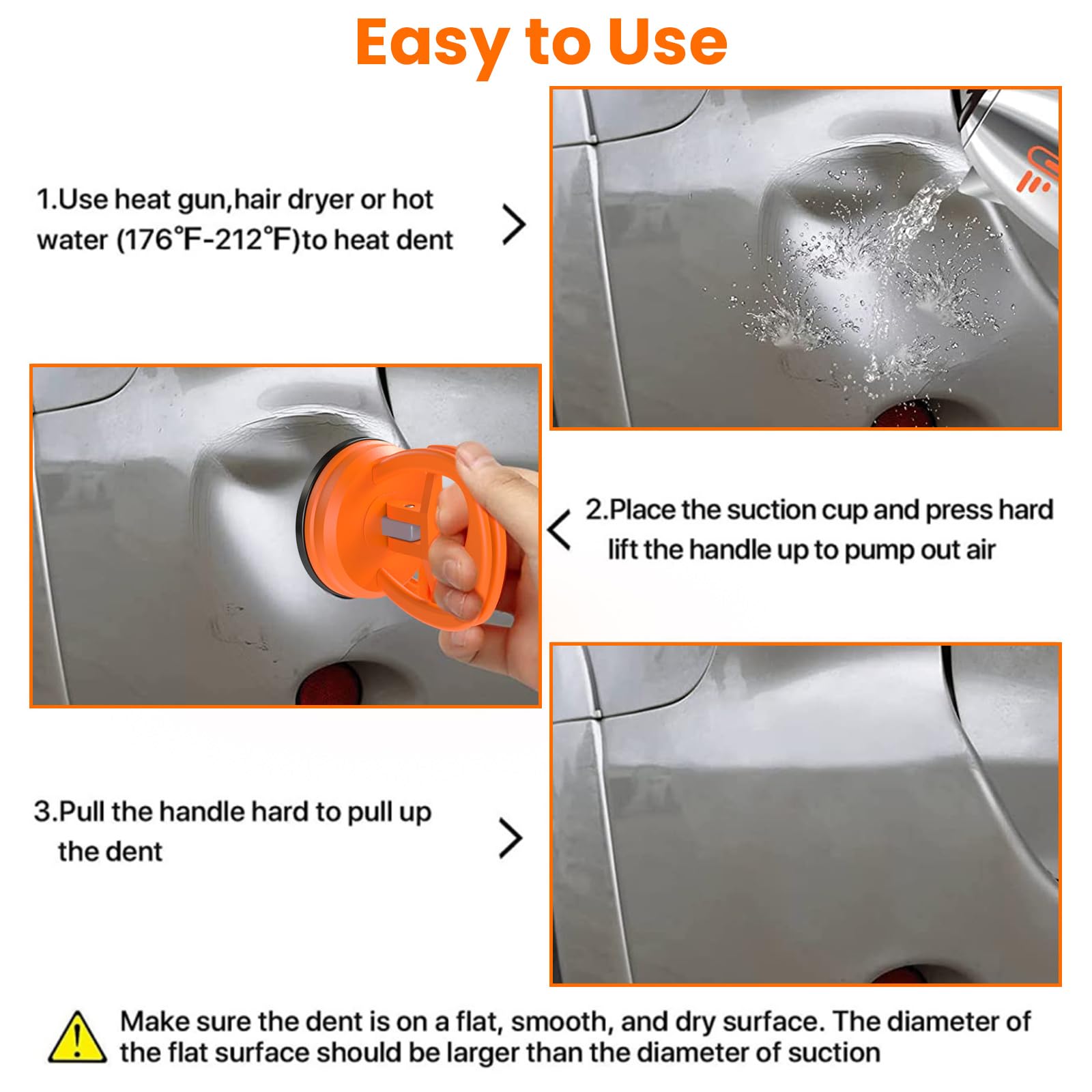 Easy to Use

1.Use heat gun,hair dryer or hot water (176°F-212°F)to heat dent

2.Place the suction cup and press hard lift the handle up to pump out air

3.Pull the handle hard to pull up the dent

Make sure the dent is on a flat, smooth, and dry surface. The diameter of the flat surface should be larger than the diameter of suction