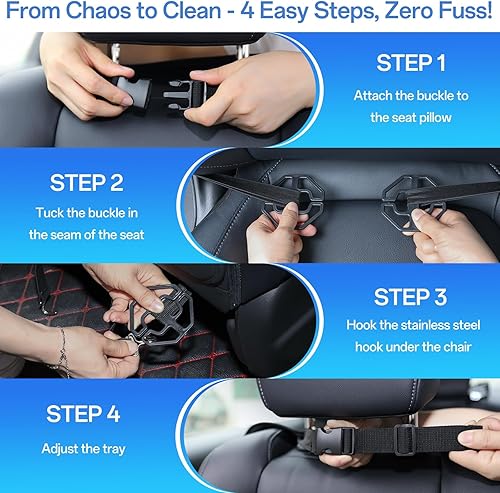 From Chaos to Clean - 4 Easy Steps, Zero Fuss!

STEP 1

Attach the buckle to the seat pillow

STEP 2

Tuck the buckle in the seam of the seat

STEP 3

Hook the stainless steel hook under the chair

STEP 4

Adjust the tray