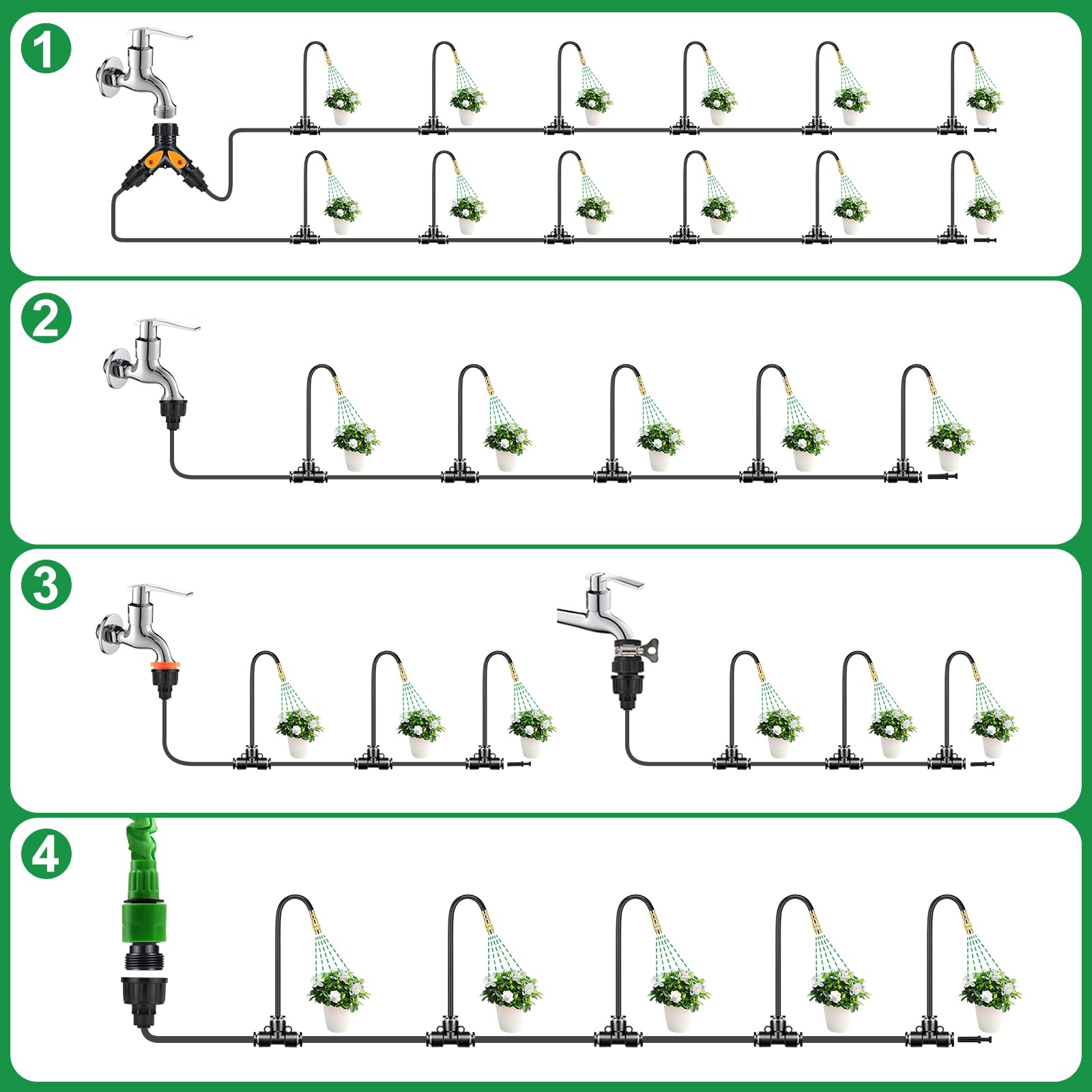 1

2

3

4