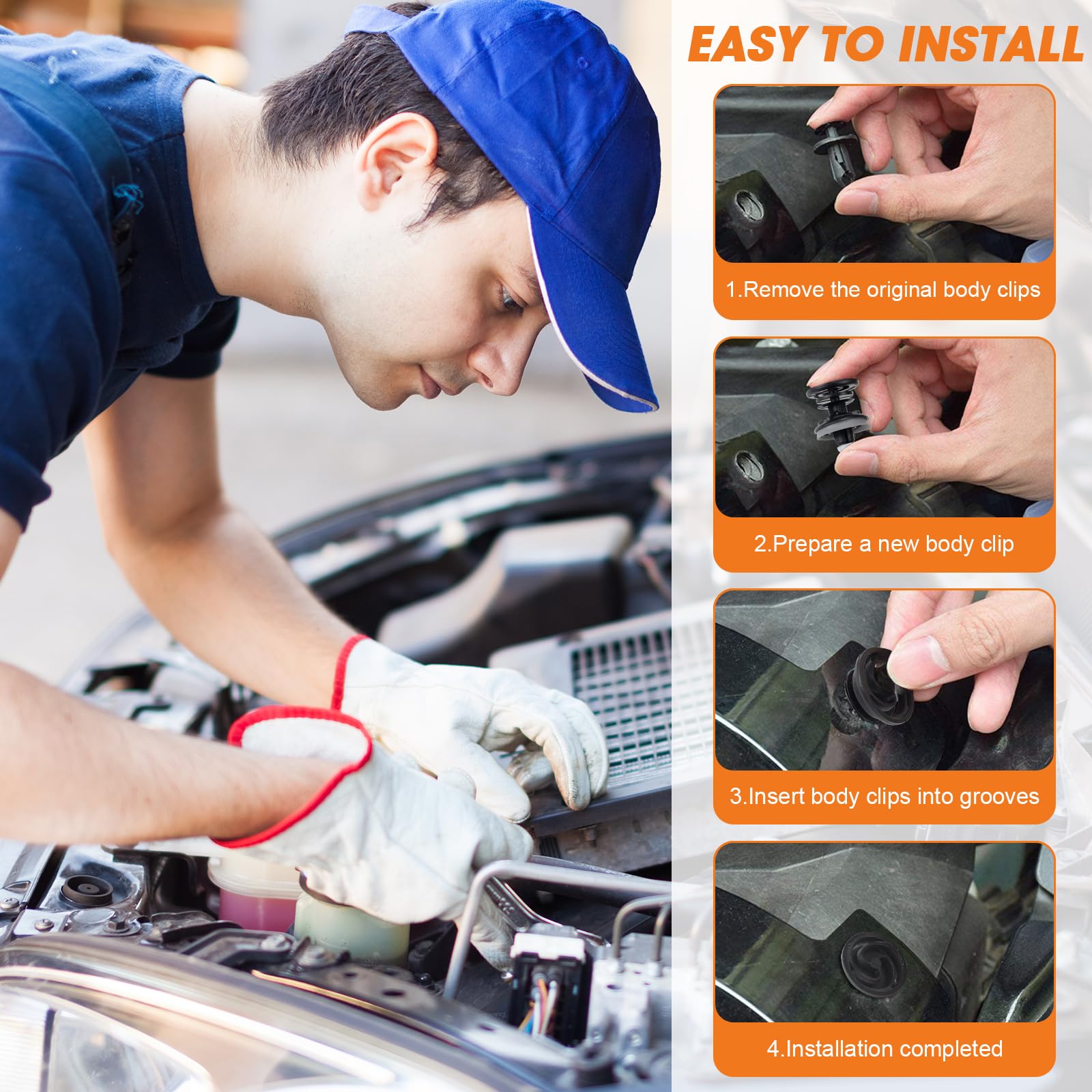 EASY TO INSTALL

1.Remove the original body clips

2.Prepare a new body clip

3.Insert body clips into grooves

4.Installation completed