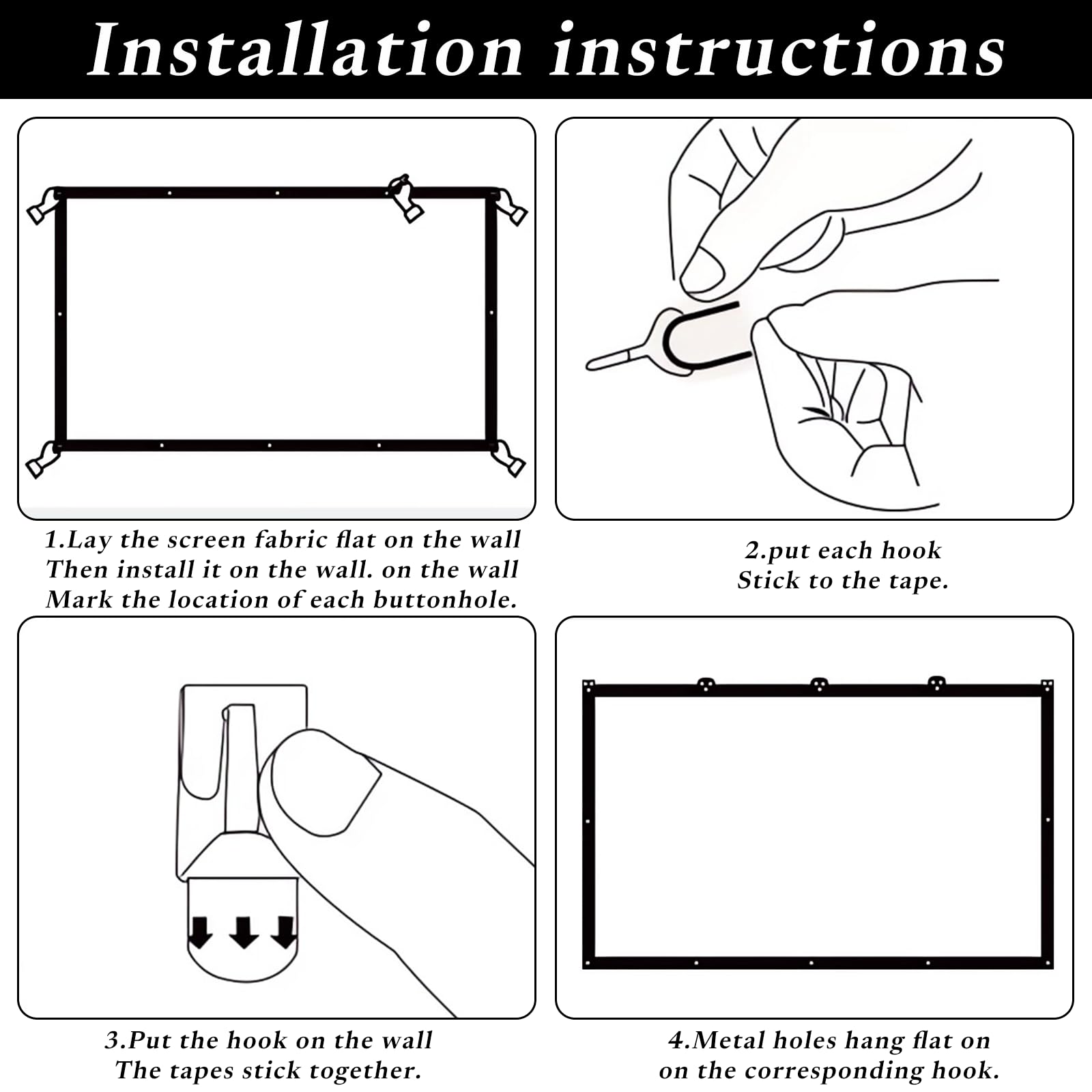 Installation instructions

1.Lay the screen fabric flat on the wall
Then install it on the wall. on the wall
Mark the location of each buttonhole.

2.put each hook
Stick to the tape.

3.Put the hook on the wall
The tapes stick together.

4.Metal holes hang flat on
on the corresponding hook.