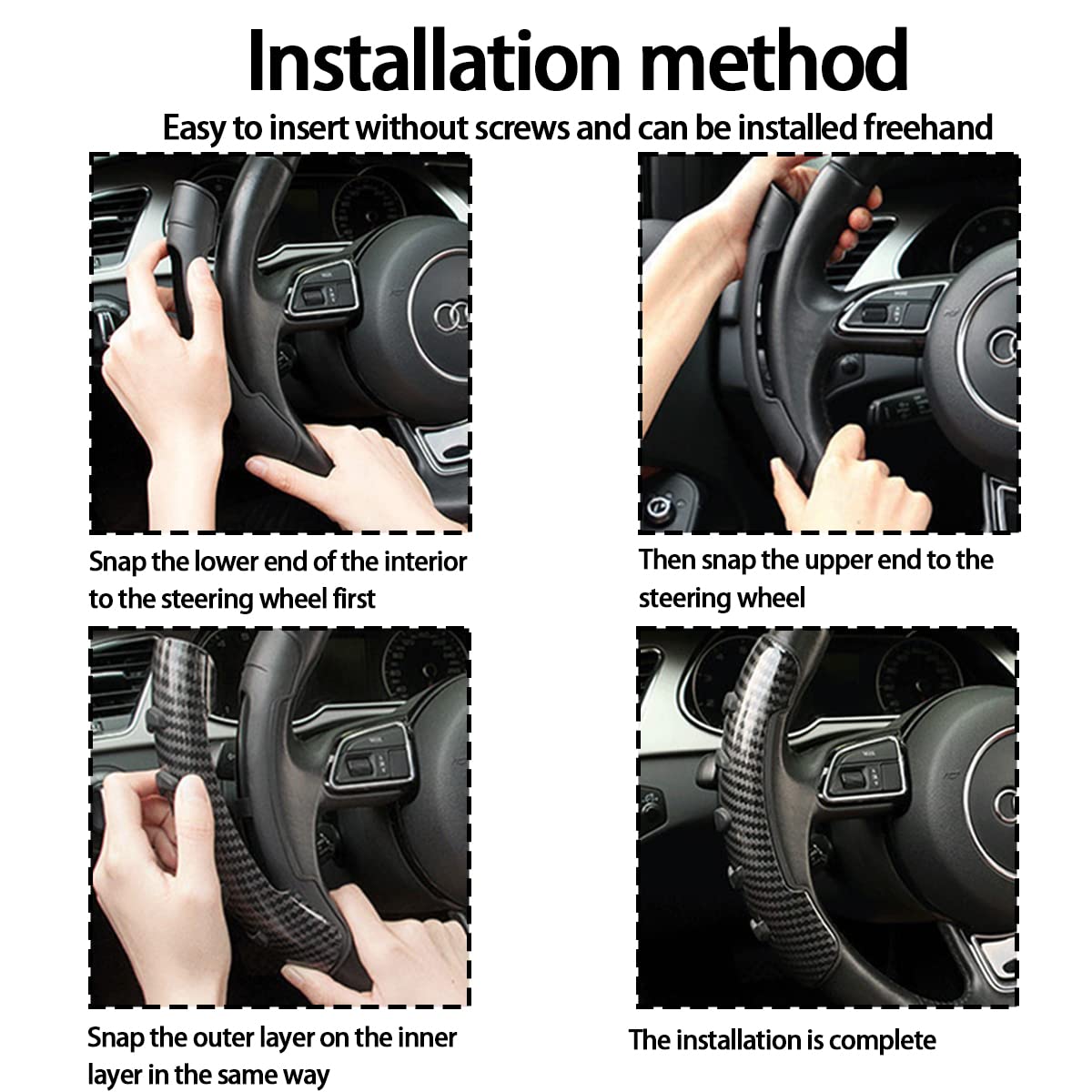 Installation method

Easy to insert without screws and can be installed freehand

Snap the lower end of the interior to the steering wheel first

Then snap the upper end to the steering wheel

Snap the outer layer on the inner layer in the same way

The installation is complete