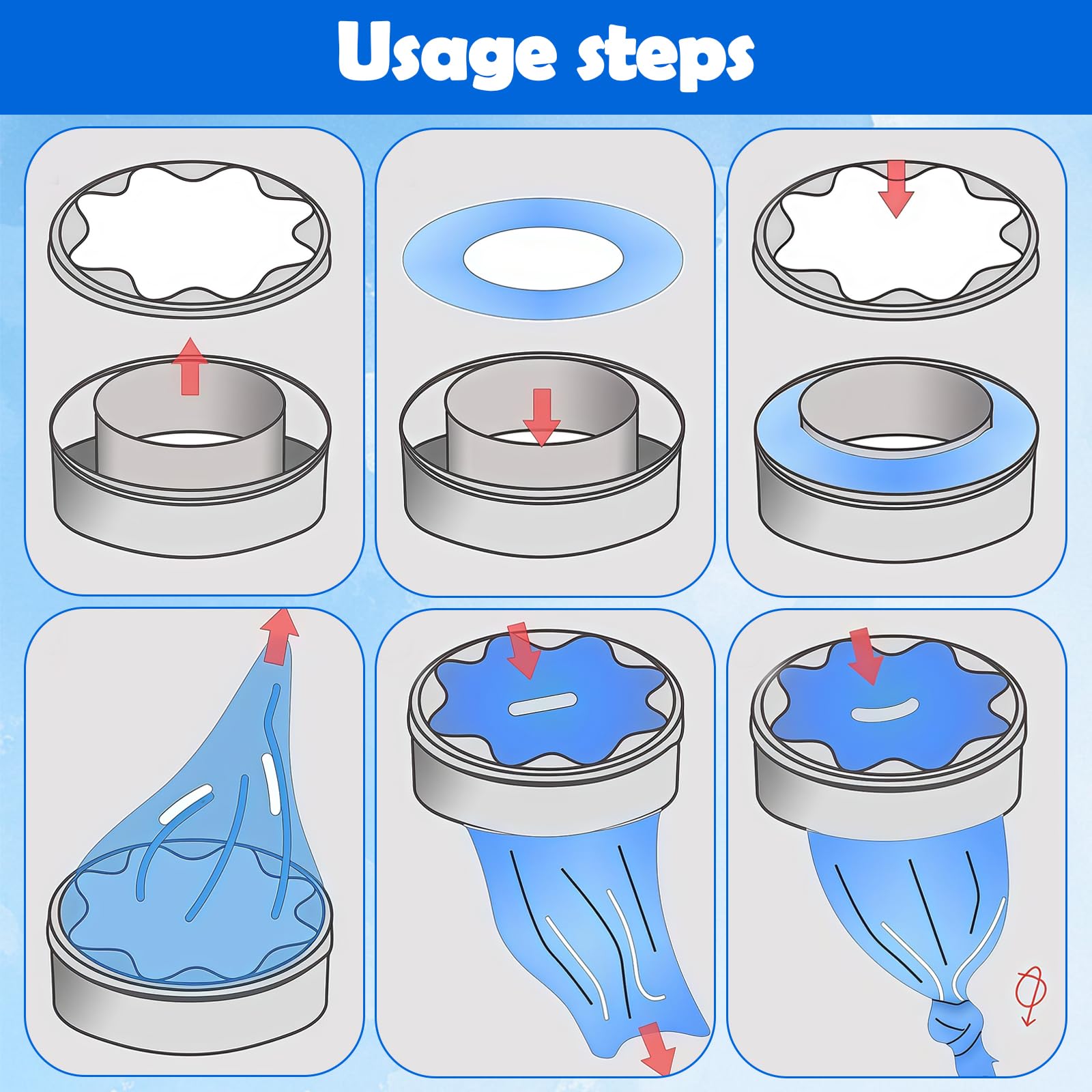 Usage steps