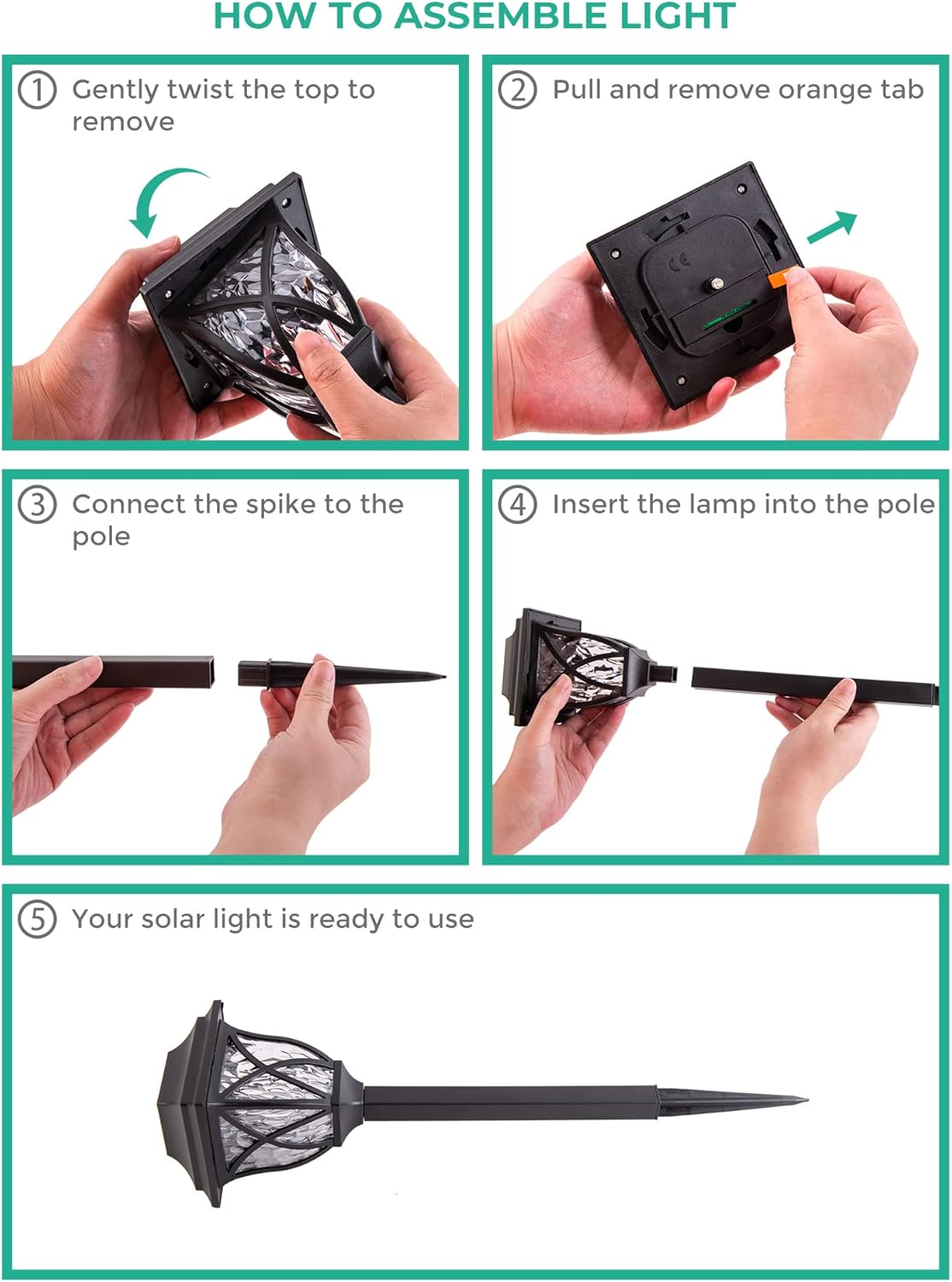 HOW TO ASSEMBLE LIGHT

① Gently twist the top to remove

② Pull and remove orange tab

CE

③ Connect the spike to the pole

④ Insert the lamp into the pole

⑤ Your solar light is ready to use