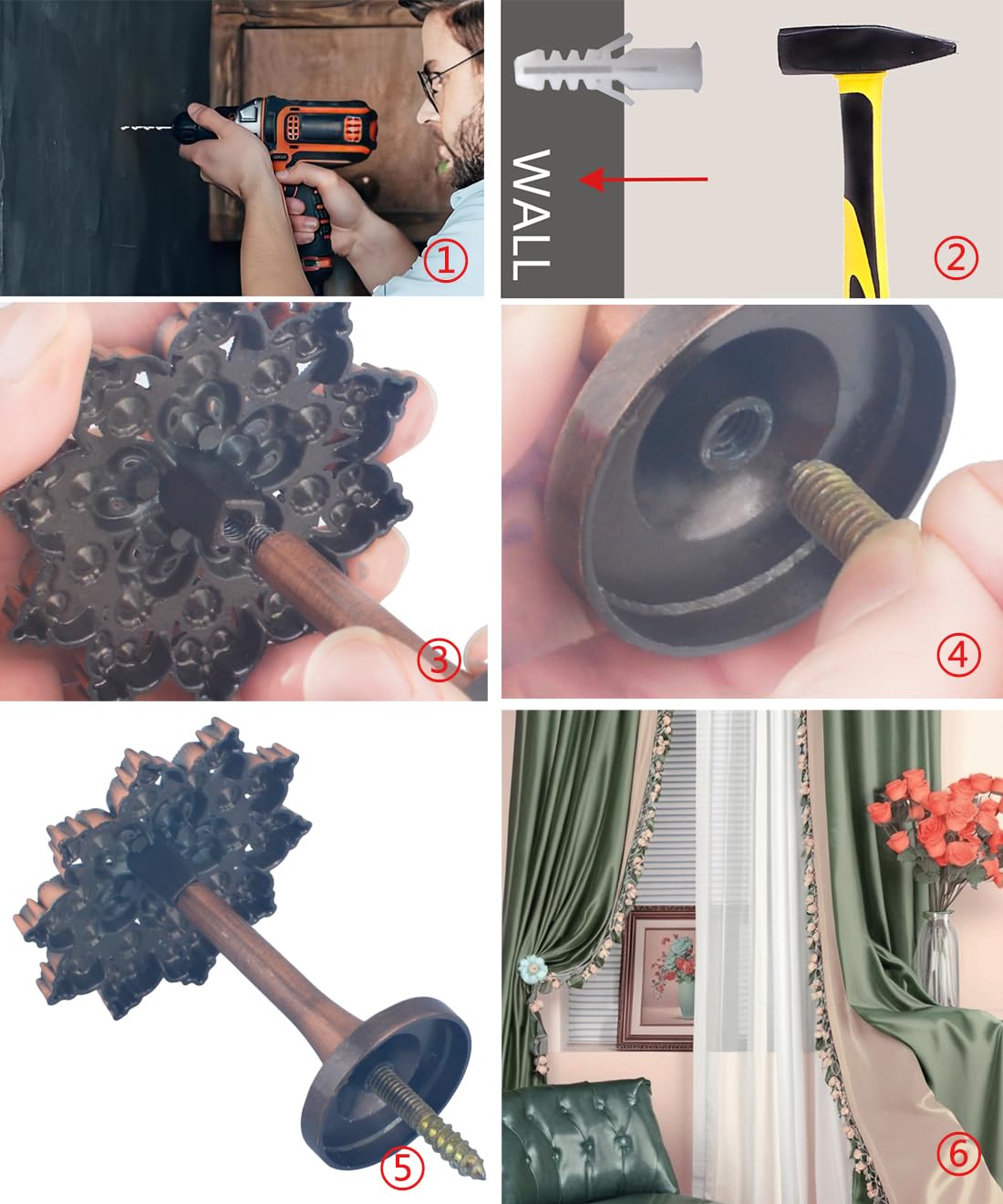 ①

WALL

②

③

④

⑤

⑥