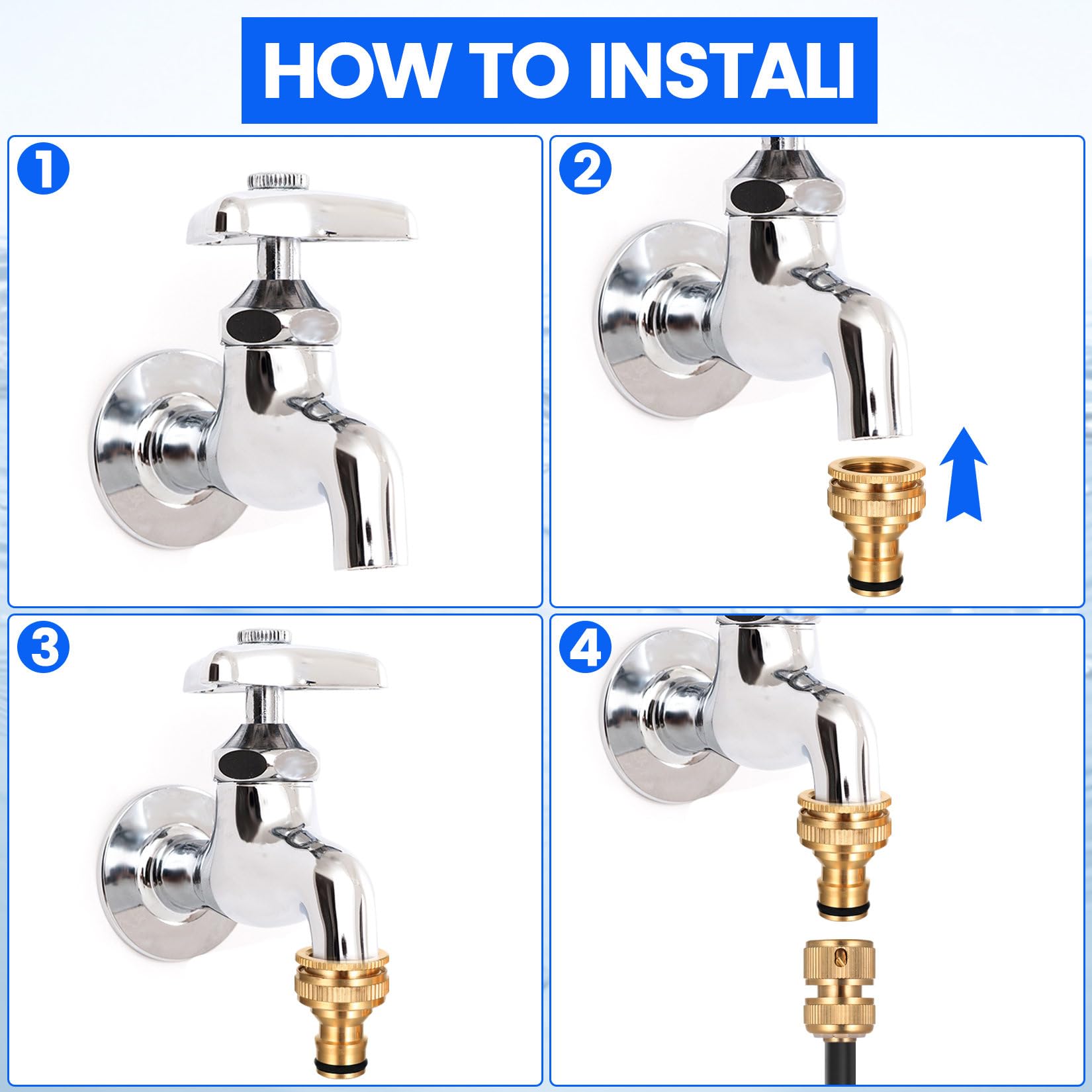 HOW TO INSTALI

1

2

3

4