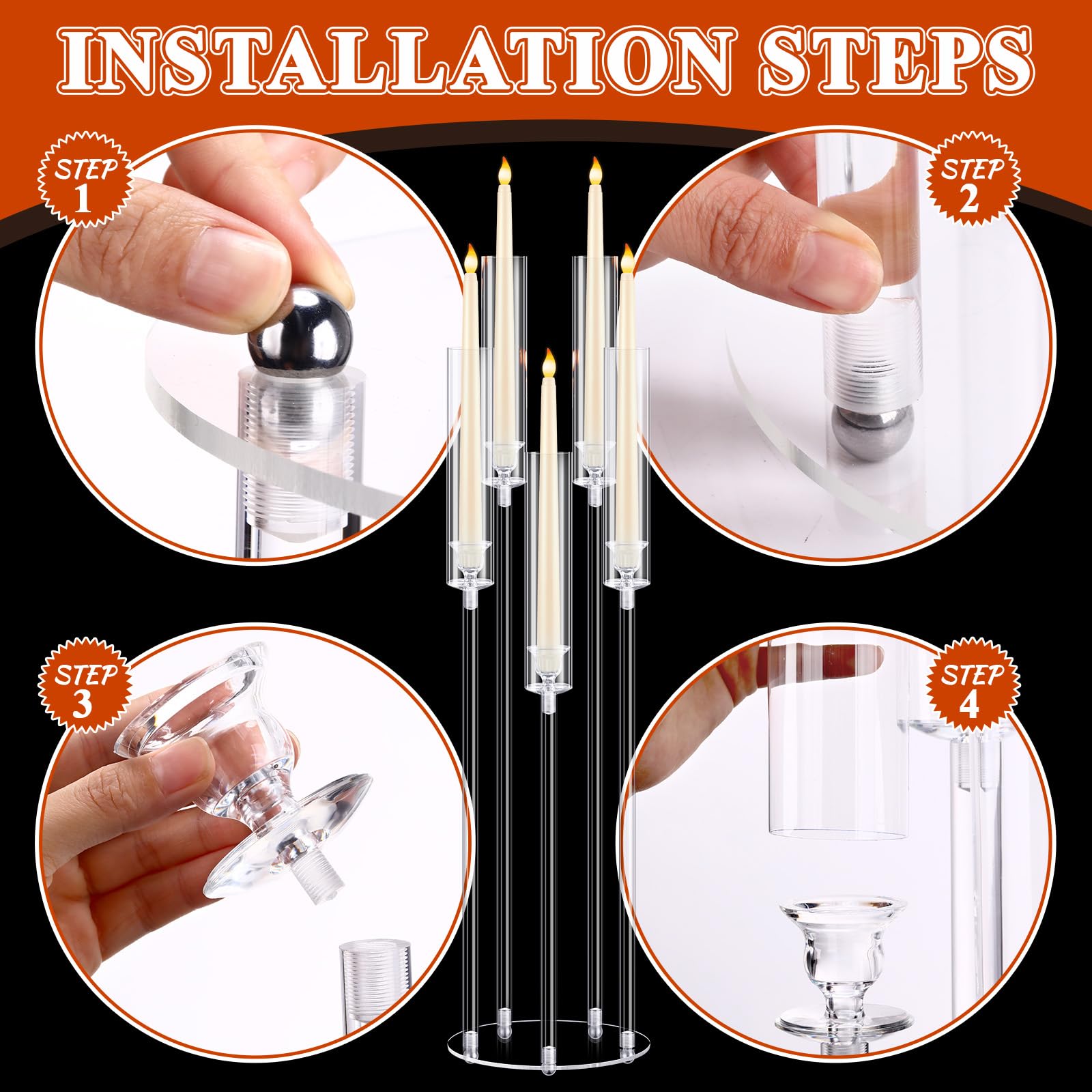 INSTALLATION STEPS

STEP 1

STEP 2

STEP 3

STEP 4