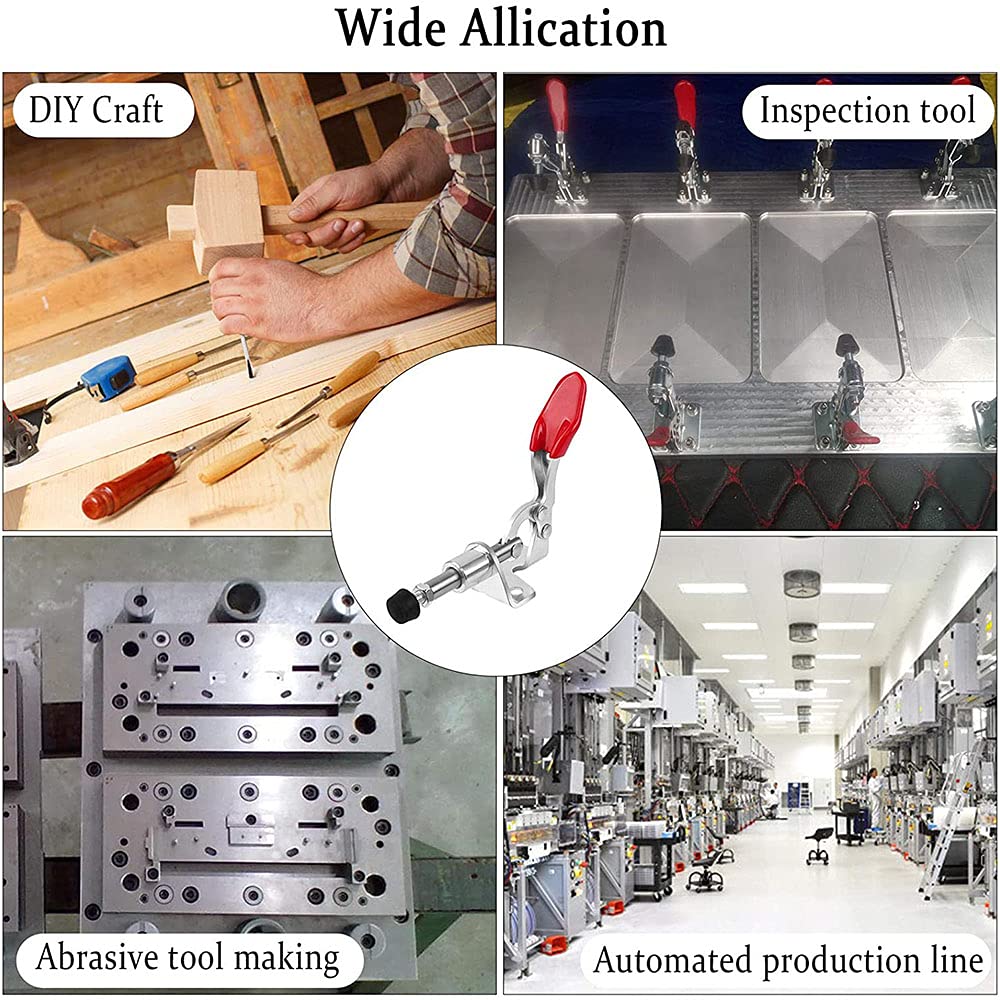 Wide Allication

DIY Craft

Inspection tool

Abrasive tool making

Automated production line