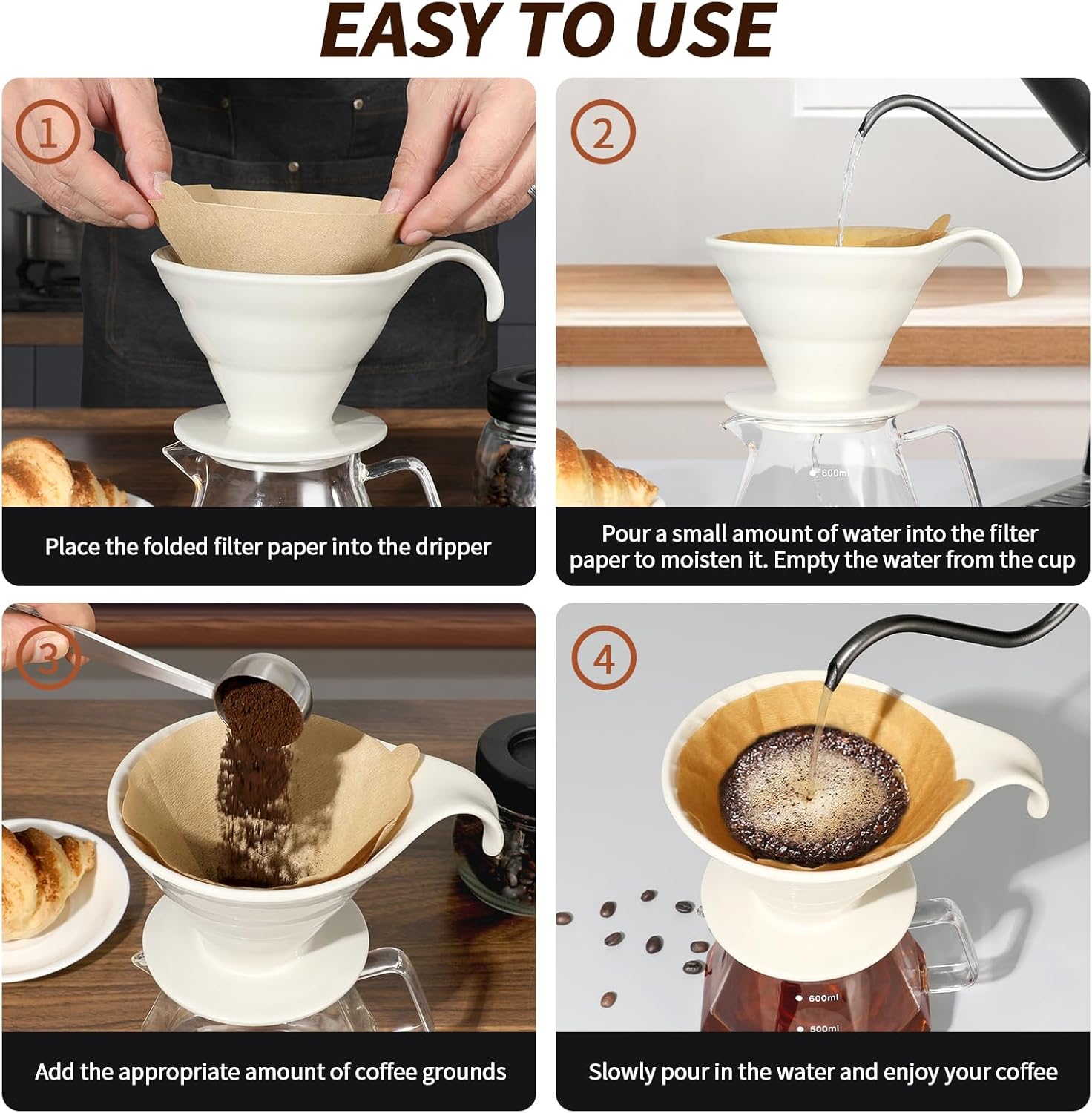 EASY TO USE

1

Place the folded filter paper into the dripper

2

600ml

Pour a small amount of water into the filter paper to moisten it. Empty the water from the cup

3

Add the appropriate amount of coffee grounds

4

600ml

500ml

Slowly pour in the water and enjoy your coffee