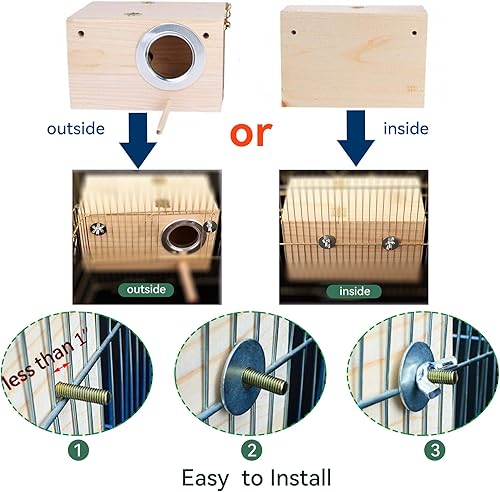 outside

or

inside

outside

inside

less than 1"

1

2

3

Easy to Install