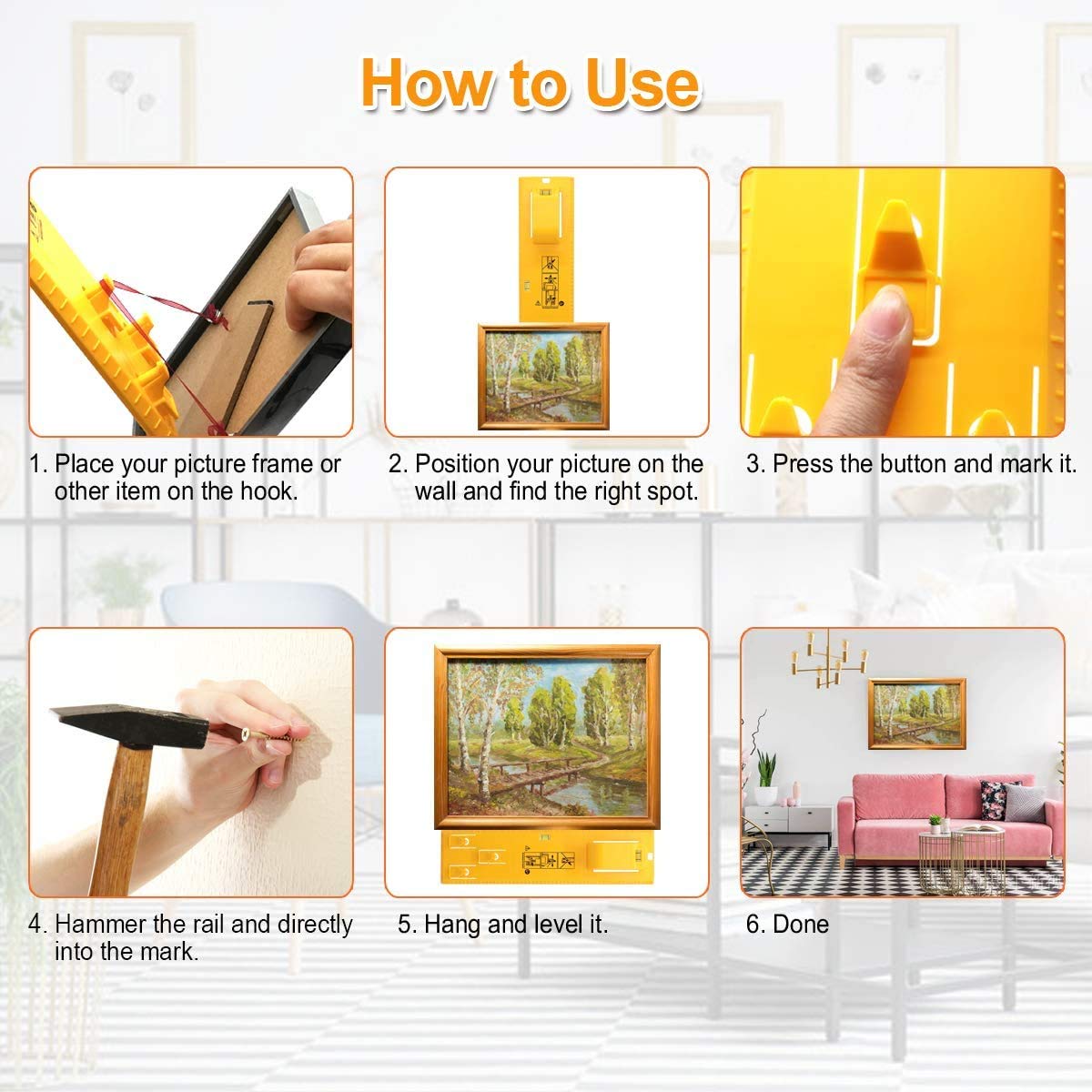 How to Use

1. Place your picture frame or other item on the hook.

2. Position your picture on the wall and find the right spot.

3. Press the button and mark it.

4. Hammer the rail and directly into the mark.

5. Hang and level it.

6. Done