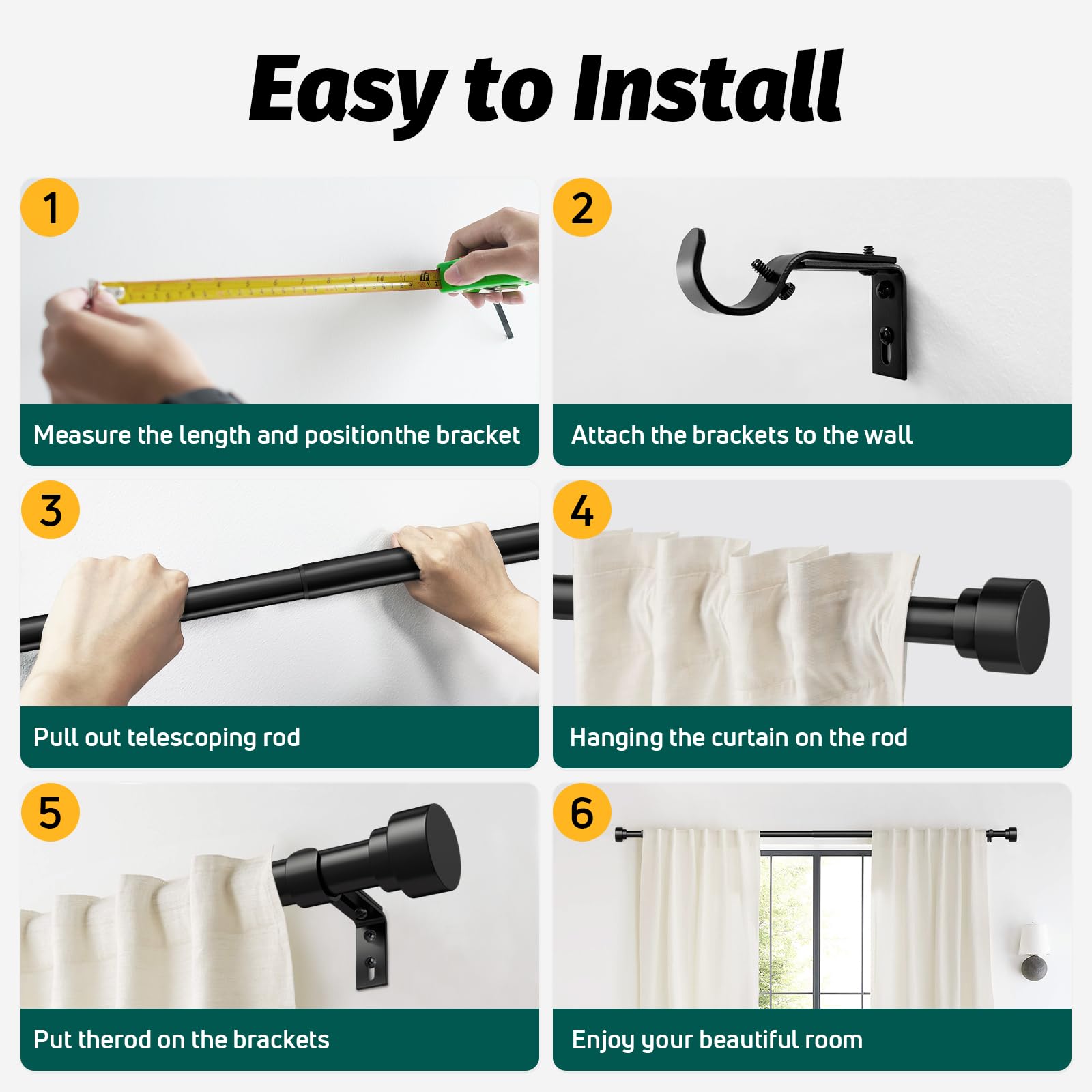 Easy to Install

1

Measure the length and positionthe bracket

2

Attach the brackets to the wall

3

Pull out telescoping rod

4

Hanging the curtain on the rod

5

Put therod on the brackets

6

Enjoy your beautiful room