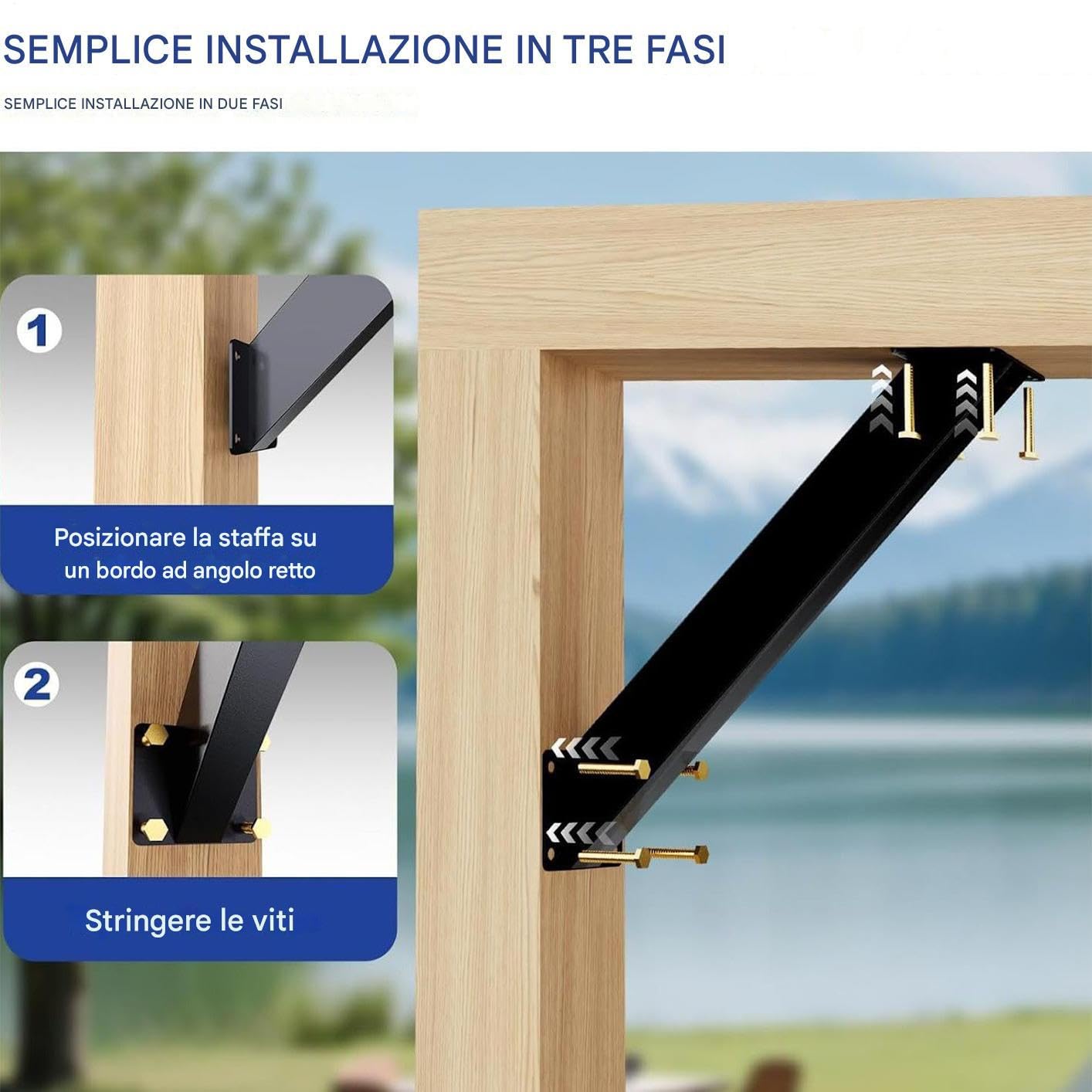 SEMPLICE INSTALLAZIONE IN TRE FASI

SEMPLICE INSTALLAZIONE IN DUE FASI

1

Posizionare la staffa su un bordo ad angolo retto

2

Stringere le viti