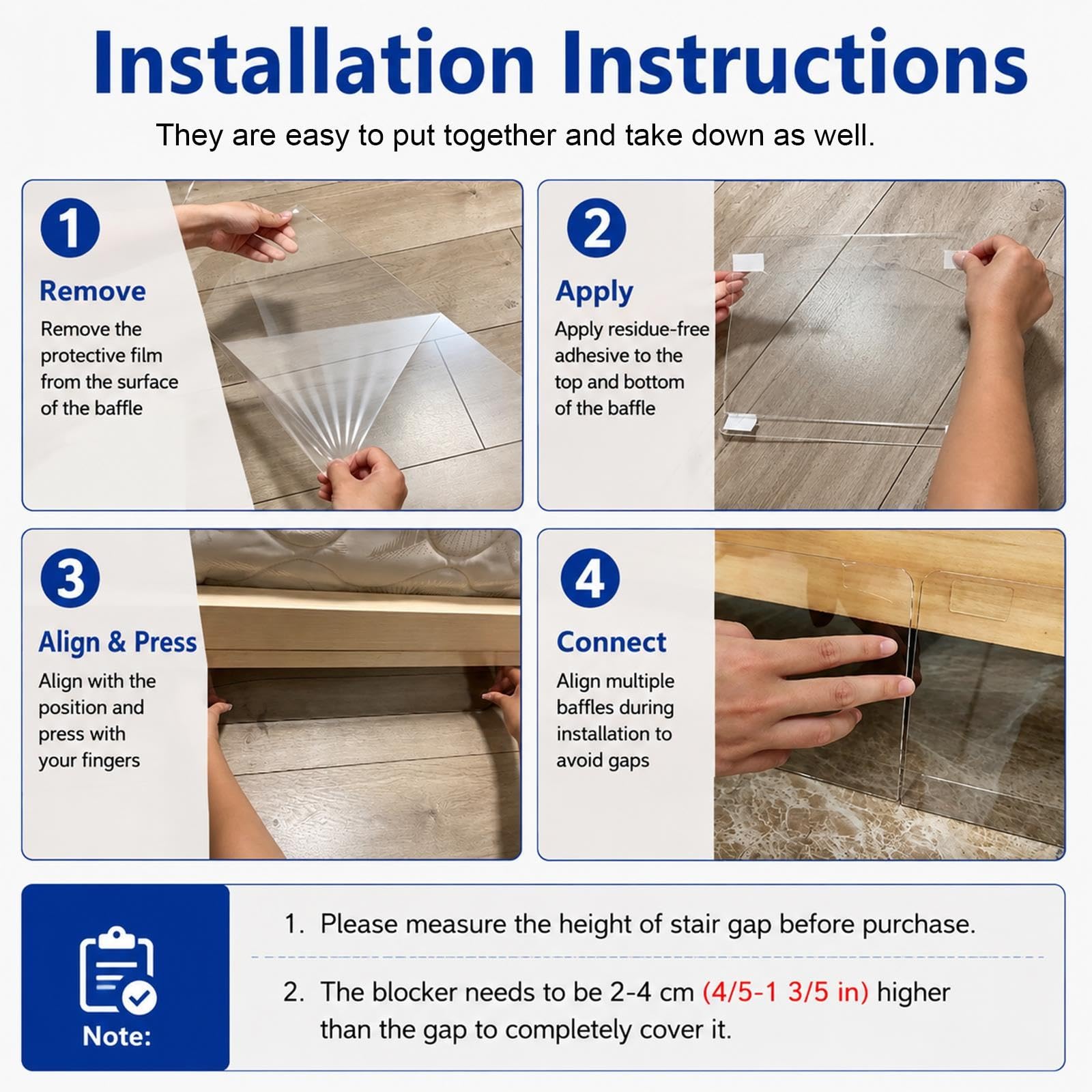 Installation Instructions

They are easy to put together and take down as well.

1

Remove

Remove the protective film from the surface of the baffle

2

Apply

Apply residue-free adhesive to the top and bottom of the baffle

3

Align & Press

Align with the position and press with your fingers

4

Connect

Align multiple baffles during installation to avoid gaps

Note:

1. Please measure the height of stair gap before purchase.

2. The blocker needs to be 2-4 cm (4/5-1 3/5 in) higher than the gap to completely cover it.