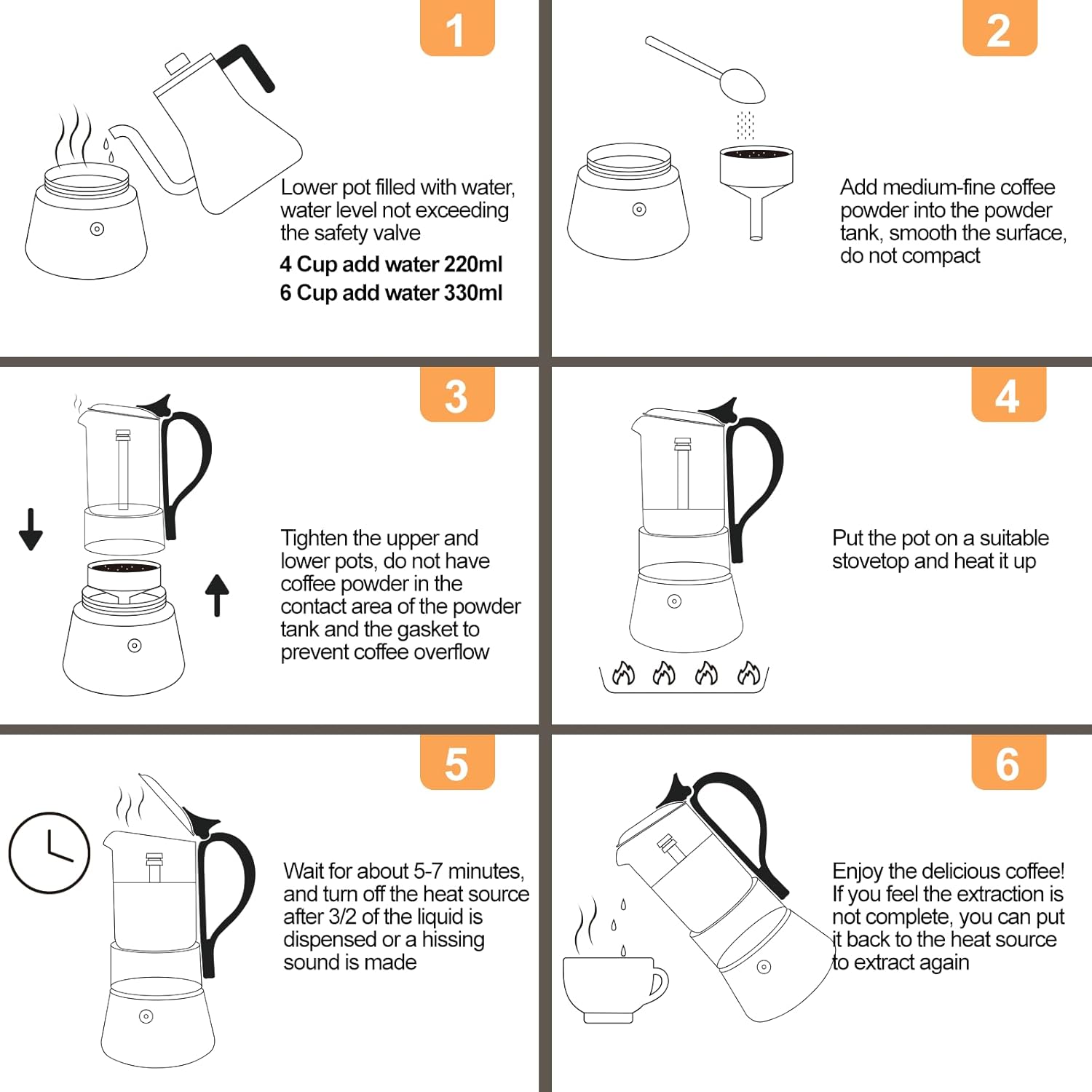 1

Lower pot filled with water, water level not exceeding the safety valve

4 Cup add water 220ml

6 Cup add water 330ml

2

Add medium-fine coffee powder into the powder tank, smooth the surface, do not compact

3

Tighten the upper and lower pots, do not have coffee powder in the contact area of the powder tank and the gasket to prevent coffee overflow

4

Put the pot on a suitable stovetop and heat it up

5

Wait for about 5-7 minutes, and turn off the heat source after 3/2 of the liquid is dispensed or a hissing sound is made

6

Enjoy the delicious coffee! If you feel the extraction is not complete, you can put it back to the heat source to extract again