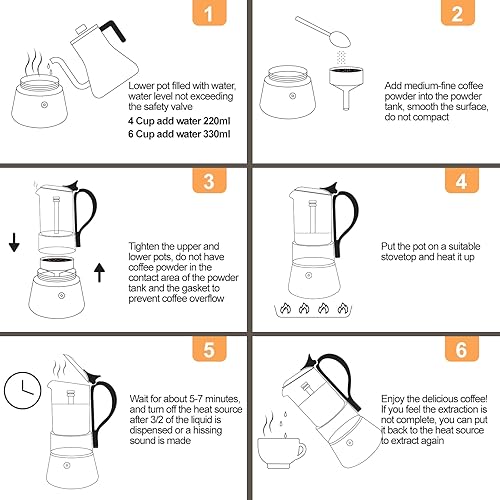 1

Lower pot filled with water, water level not exceeding the safety valve

4 Cup add water 220ml

6 Cup add water 330ml

2

Add medium-fine coffee powder into the powder tank, smooth the surface, do not compact

3

Tighten the upper and lower pots, do not have coffee powder in the contact area of the powder tank and the gasket to prevent coffee overflow

4

Put the pot on a suitable stovetop and heat it up

5

Wait for about 5-7 minutes, and turn off the heat source after 3/2 of the liquid is dispensed or a hissing sound is made

6

Enjoy the delicious coffee! If you feel the extraction is not complete, you can put it back to the heat source to extract again