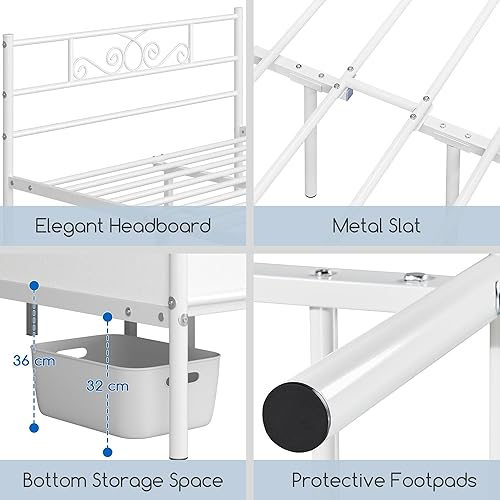 Elegant Headboard

Metal Slat

36 cm

32 cm

Bottom Storage Space

Protective Footpads