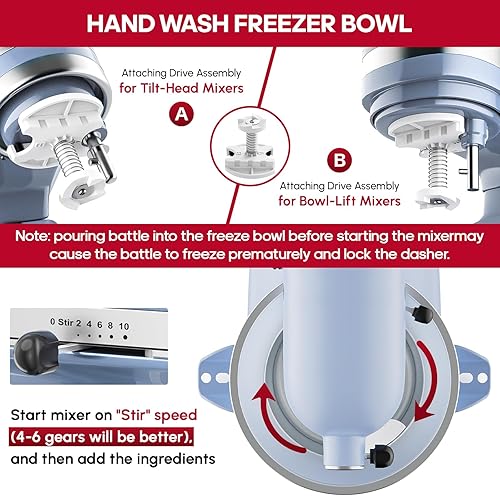 HAND WASH FREEZER BOWL

Attaching Drive Assembly
for Tilt-Head Mixers

A

B

Attaching Drive Assembly
for Bowl-Lift Mixers

Note: pouring battle into the freeze bowl before starting the mixermay cause the battle to freeze prematurely and lock the dasher.

0 Stir 2 4 6 8 10

Start mixer on "Stir" speed (4-6 gears will be better), and then add the ingredients