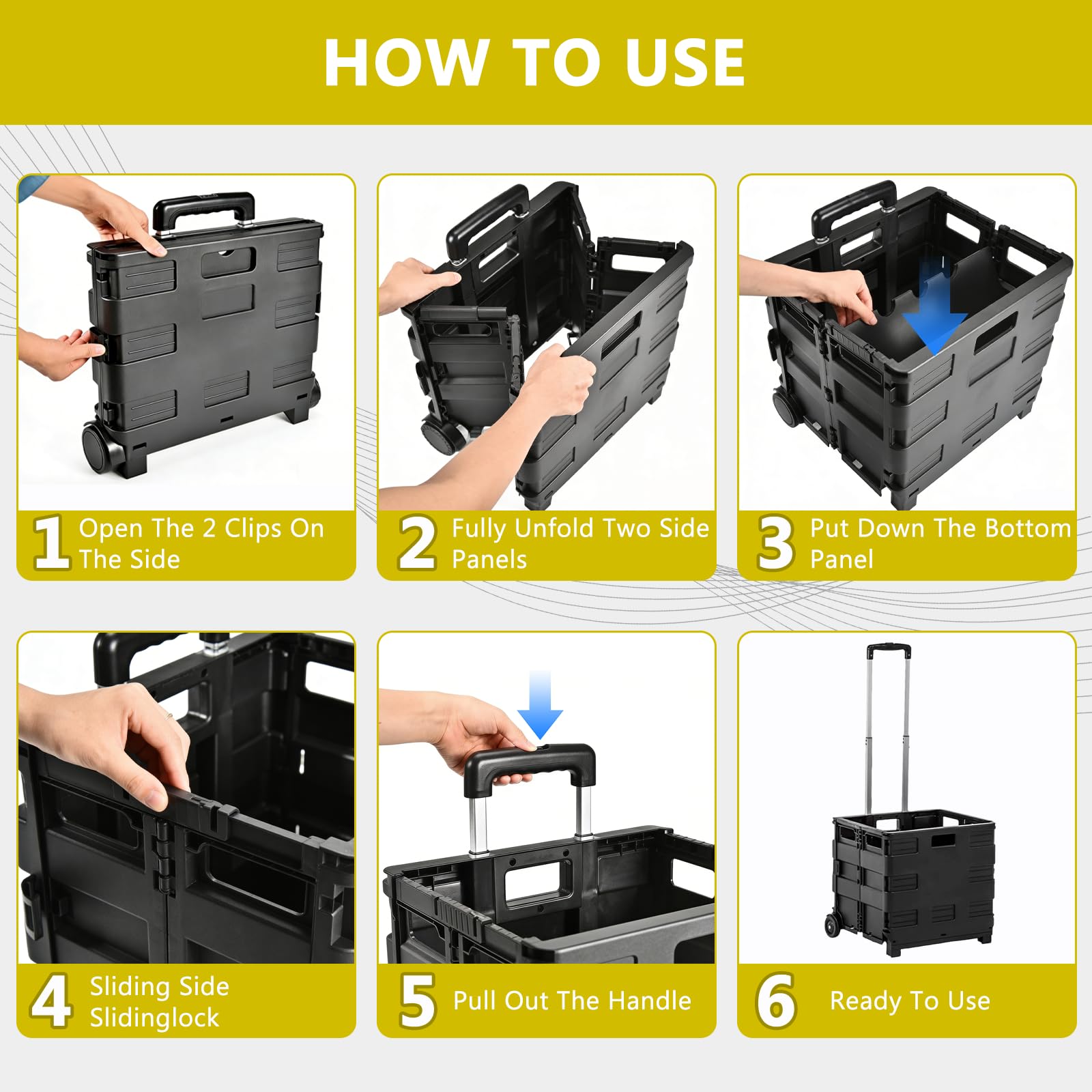 HOW TO USE

1 Open The 2 Clips On The Side

2 Fully Unfold Two Side Panels

3 Put Down The Bottom Panel

4 Sliding Side Slidinglock

5 Pull Out The Handle

6 Ready To Use