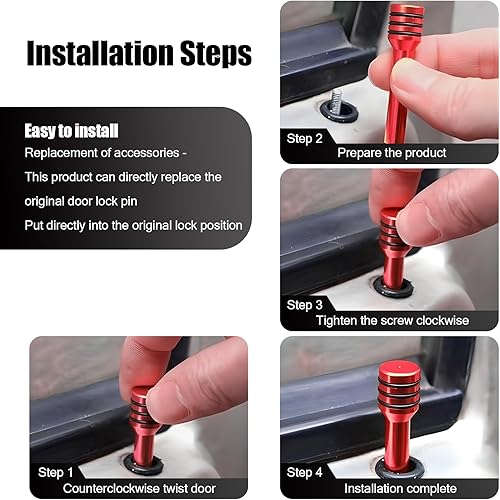 Installation Steps

Easy to install

Replacement of accessories -

This product can directly replace the original door lock pin

Put directly into the original lock position

Step 2
Prepare the product

Step 3
Tighten the screw clockwise

Step 1
Counterclockwise twist door

Step 4
Installation complete