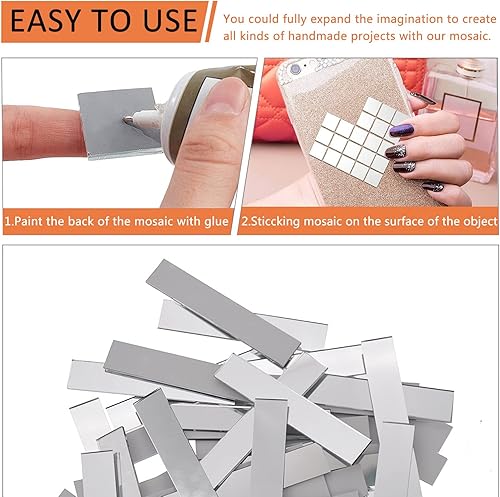 EASY TO USE

You could fully expand the imagination to create all kinds of handmade projects with our mosaic.

1.Paint the back of the mosaic with glue

2.Sticcking mosaic on the surface of the object