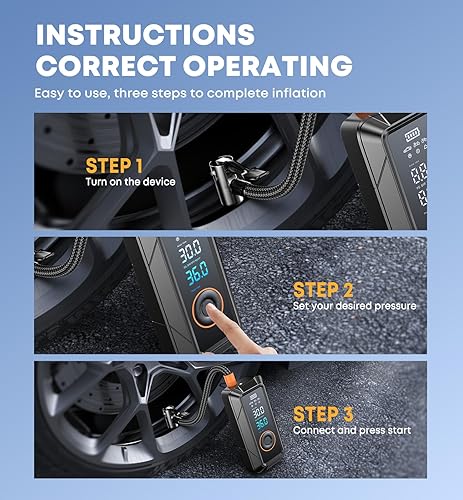 INSTRUCTIONS CORRECT OPERATING

Easy to use, three steps to complete inflation

STEP 1
Turn on the device

30.0
36.0

STEP 2
Set your desired pressure

30.0
36.0

STEP 3
Connect and press start