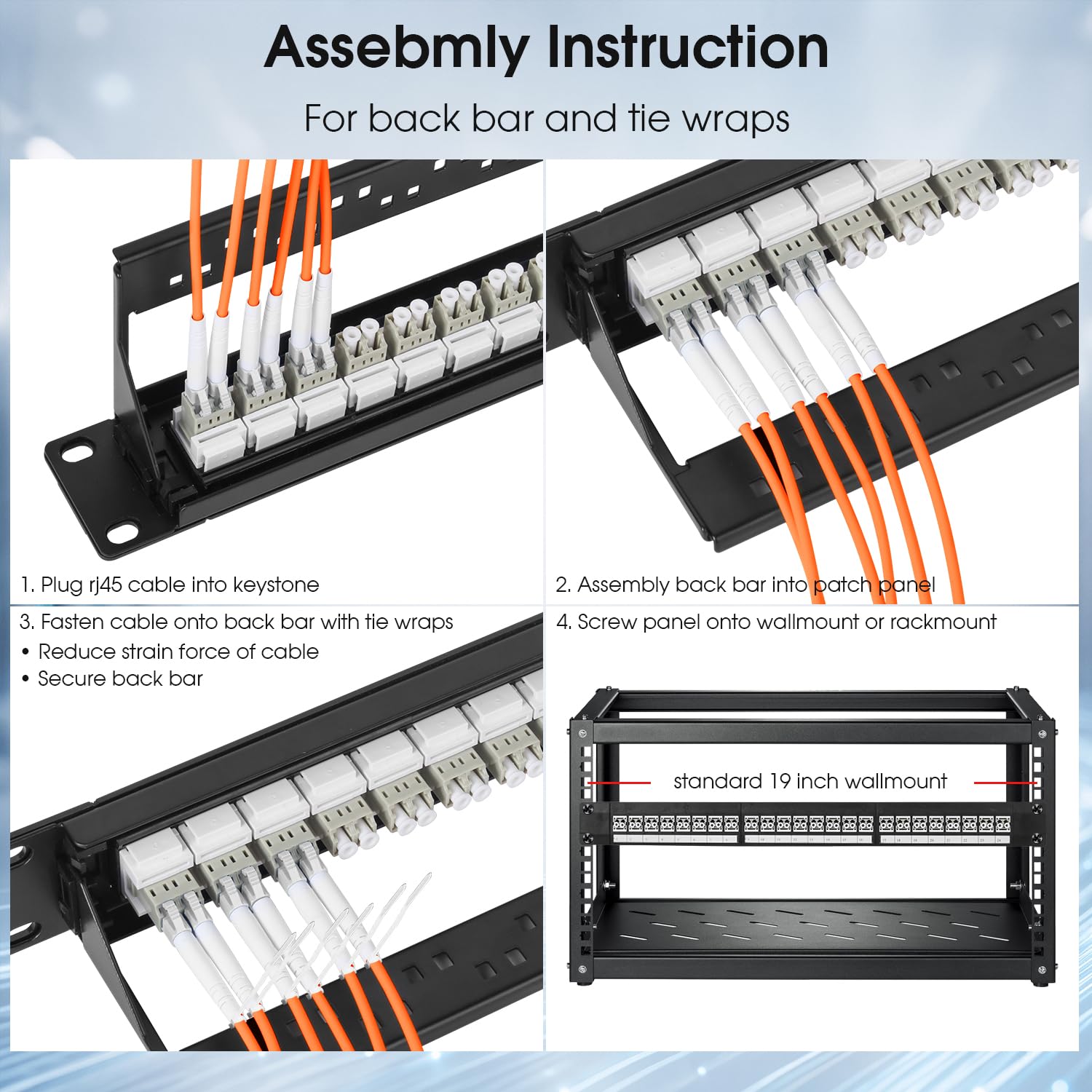 Assebmly Instruction

For back bar and tie wraps

1. Plug rj45 cable into keystone

2. Assembly back bar into patch panel

3. Fasten cable onto back bar with tie wraps
• Reduce strain force of cable
• Secure back bar

4. Screw panel onto wallmount or rackmount

standard 19 inch wallmount