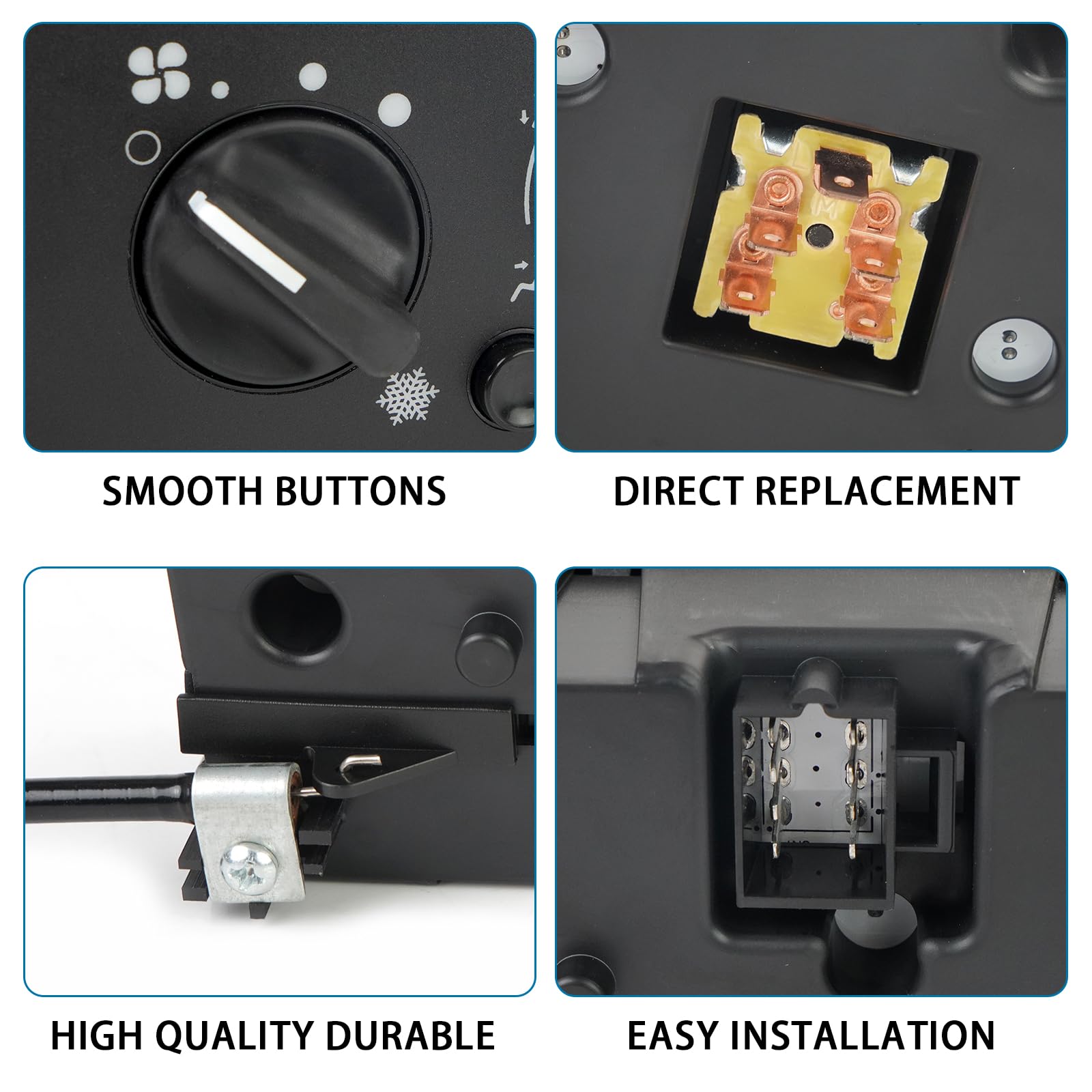 SMOOTH BUTTONS

DIRECT REPLACEMENT

HIGH QUALITY DURABLE

EASY INSTALLATION