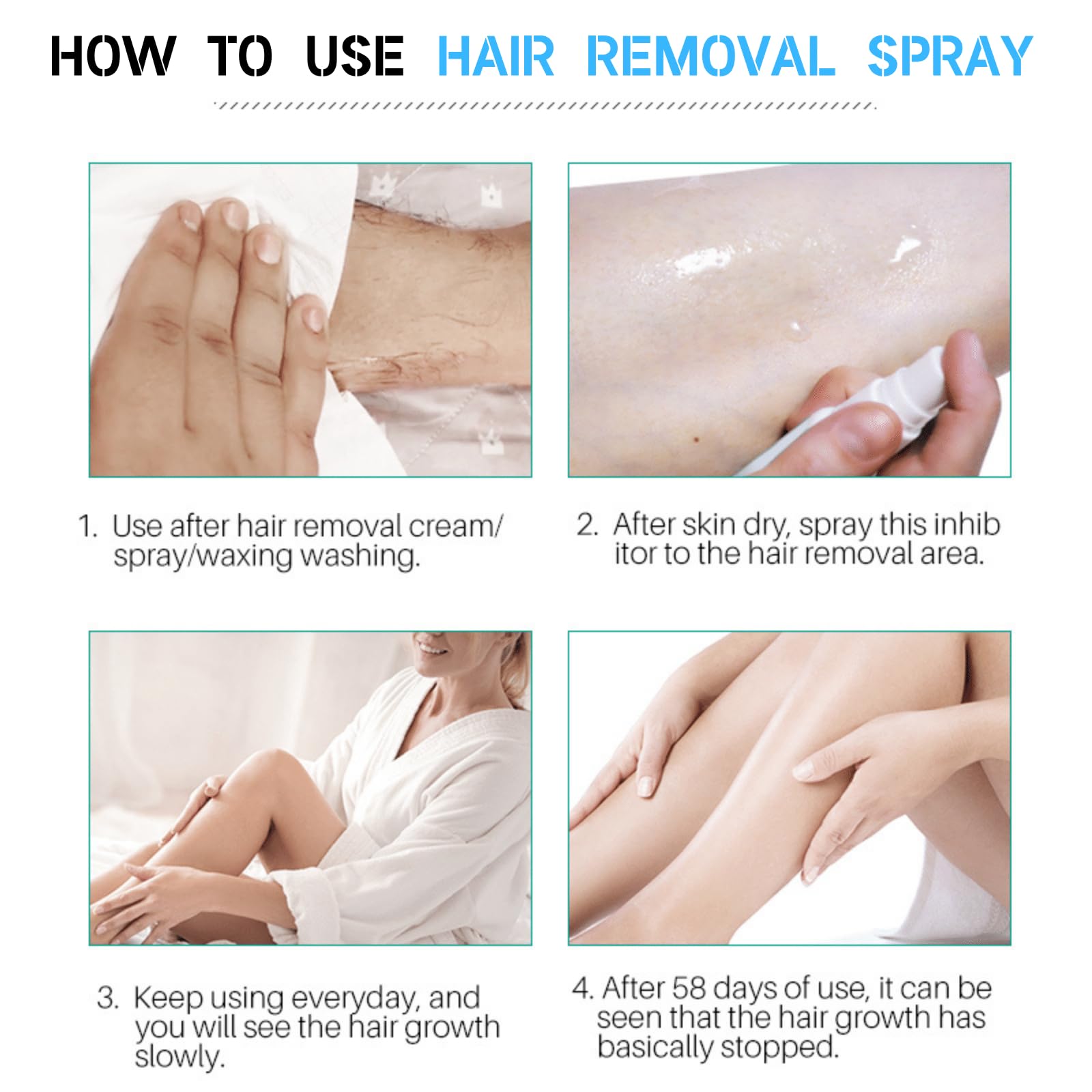 HOW TO USE HAIR REMOVAL SPRAY

1. Use after hair removal cream/ spray/waxing washing.

2. After skin dry, spray this inhib itor to the hair removal area.

3. Keep using everyday, and you will see the hair growth slowly.

4. After 58 days of use, it can be seen that the hair growth has basically stopped.