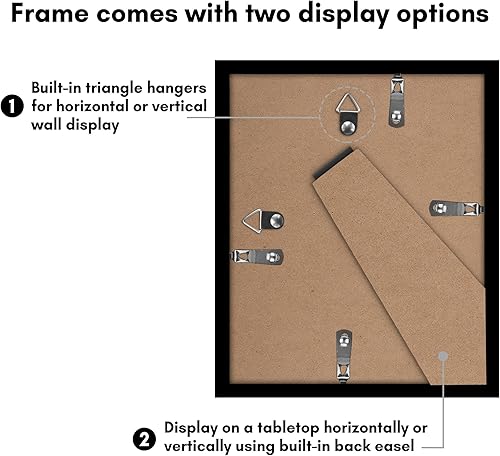 Frame comes with two display options

1 Built-in triangle hangers for horizontal or vertical wall display

2 Display on a tabletop horizontally or vertically using built-in back easel